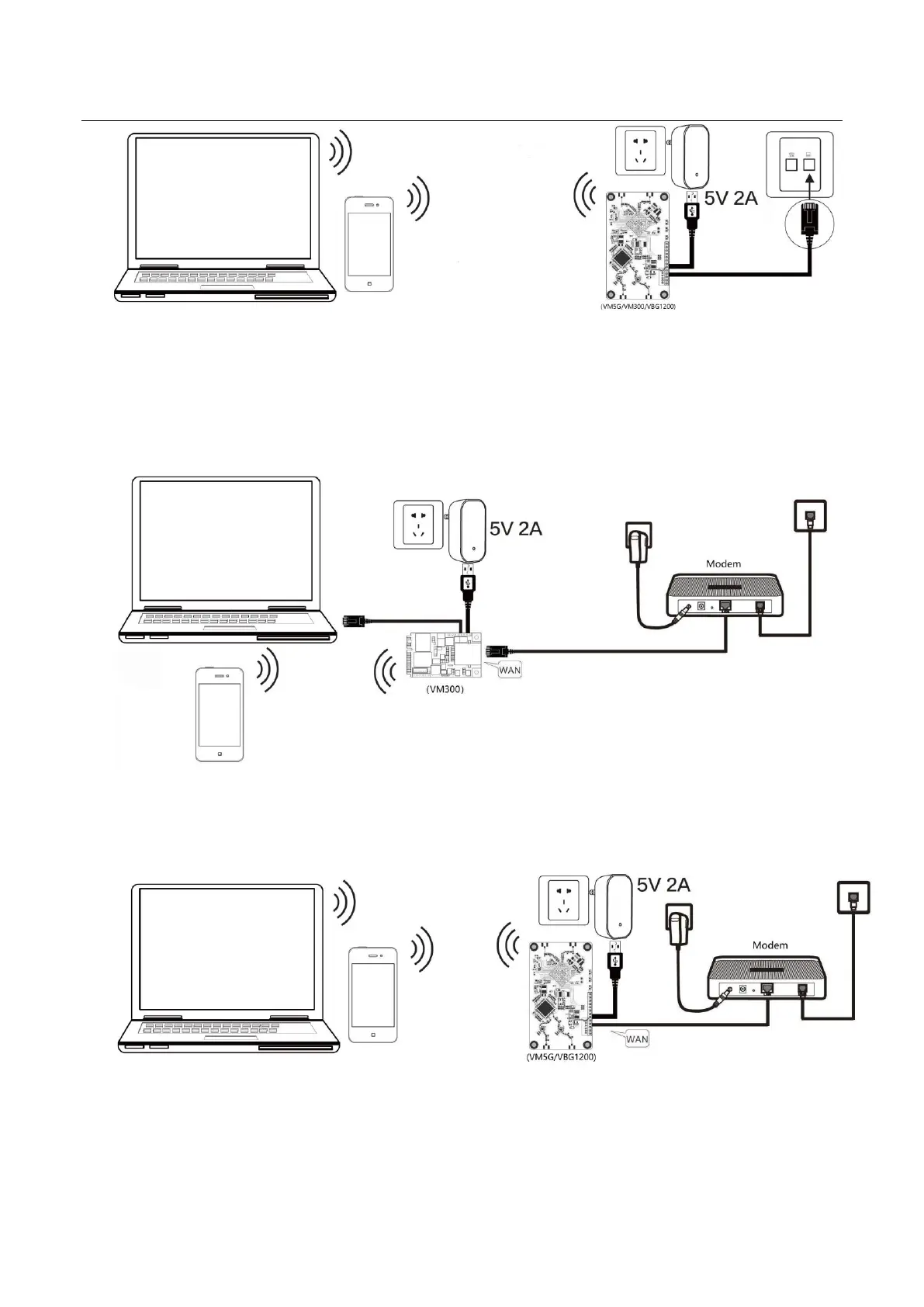 5V 2A
(VM5G/VM300/VBG1200)

5V 2A
Modem
WAN
(VM300)

5V 2A
Modem
WAN
(VM5G/VBG1200)