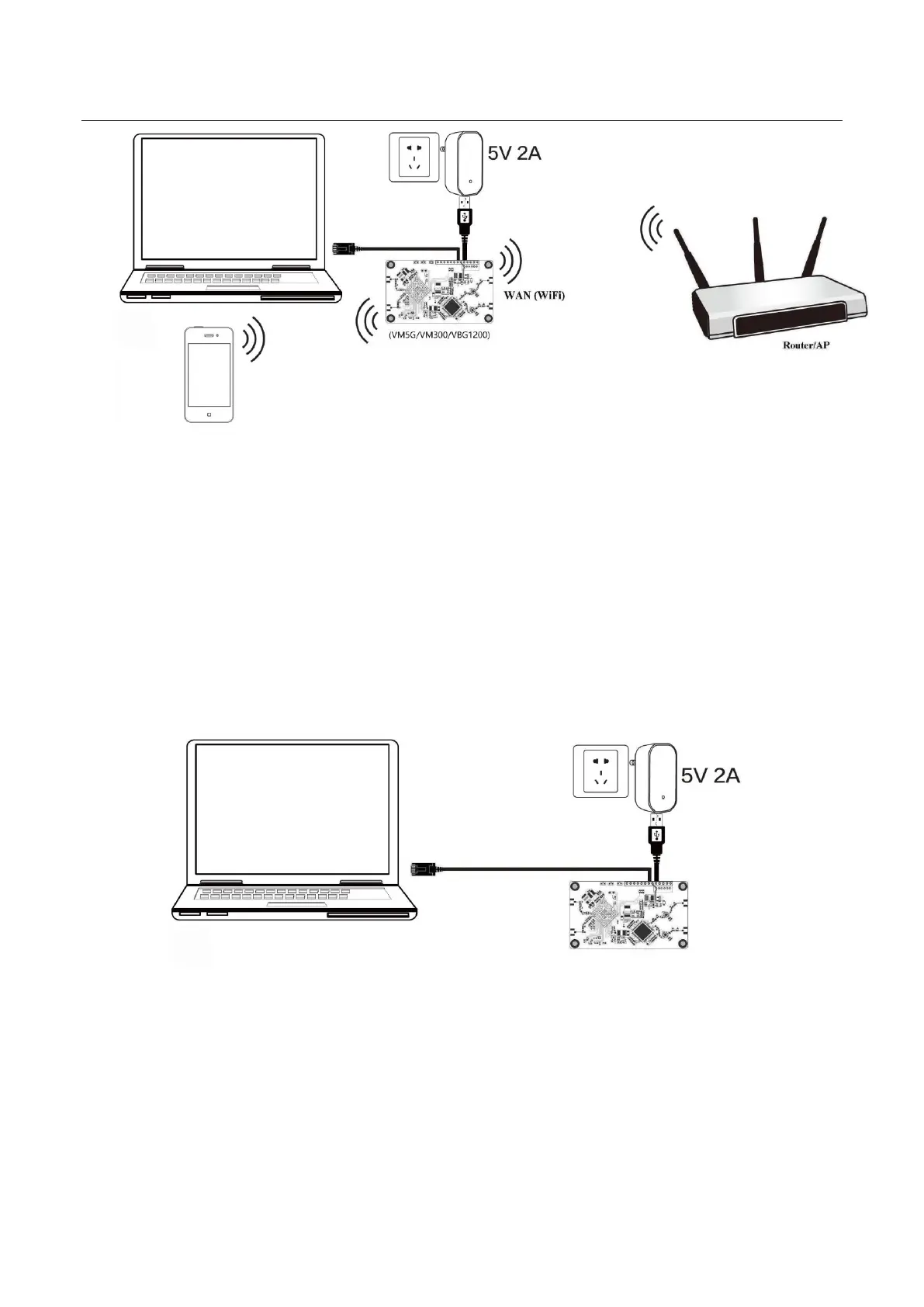 5V 2A

WAN (WiFi)

(VM5G/VM300/VBG1200)

Router/AP

5V 2A