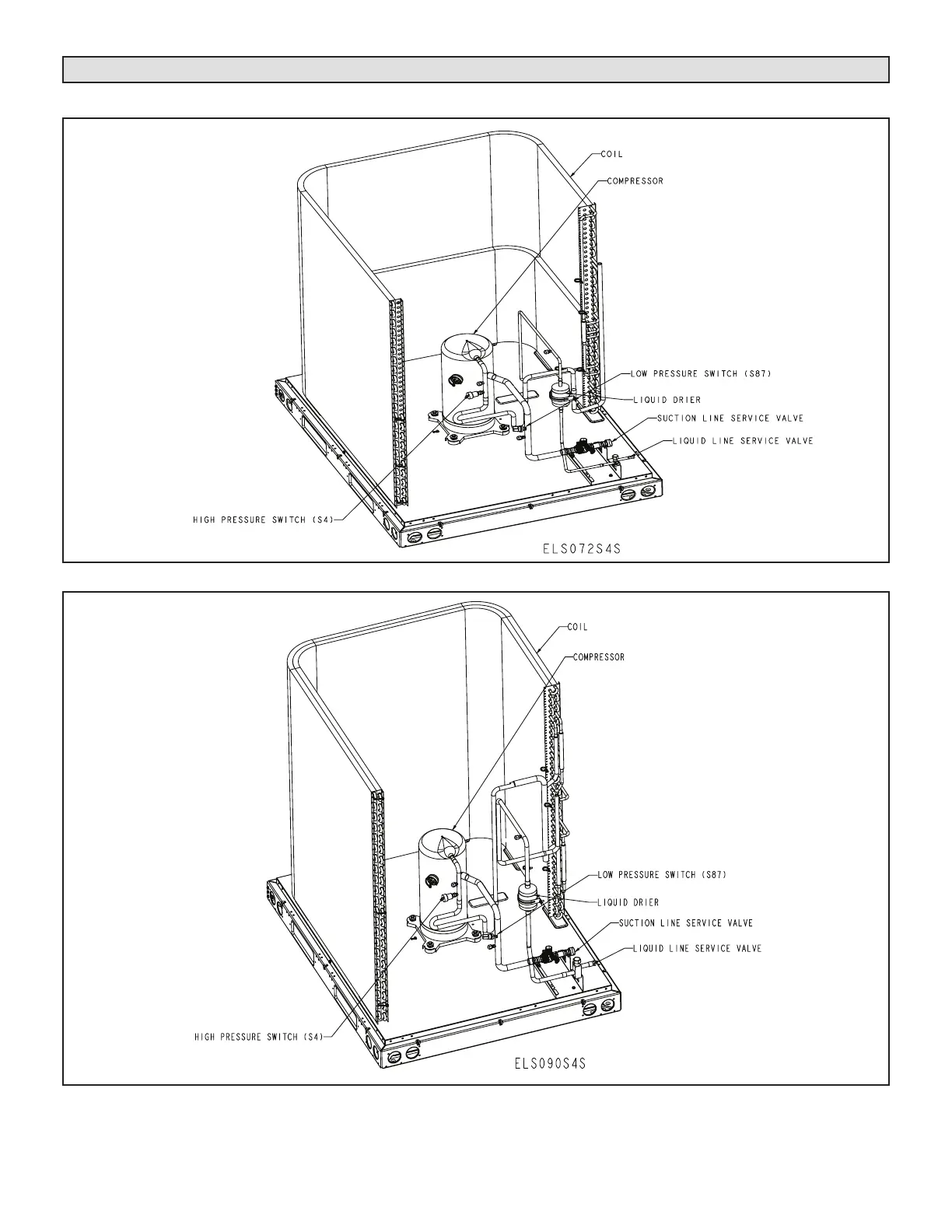 COIL
COMPRESSOR
LOW PRESSURE SWITCH (S87)
LIQUID DRIER
SUCTION LINE SERVICE VALVE
LIQUID LINE SERVICE VALVE
HIGH PRESSURE SWITCH (S4)
ELS072S4S

COIL
COMPRESSOR
LOW PRESSURE SWITCH (S87)
LIQUID DRIER
SUCTION LINE SERVICE VALVE
LIQUID LINE SERVICE VALVE
HIGH PRESSURE SWITCH (S4)
ELS090S4S