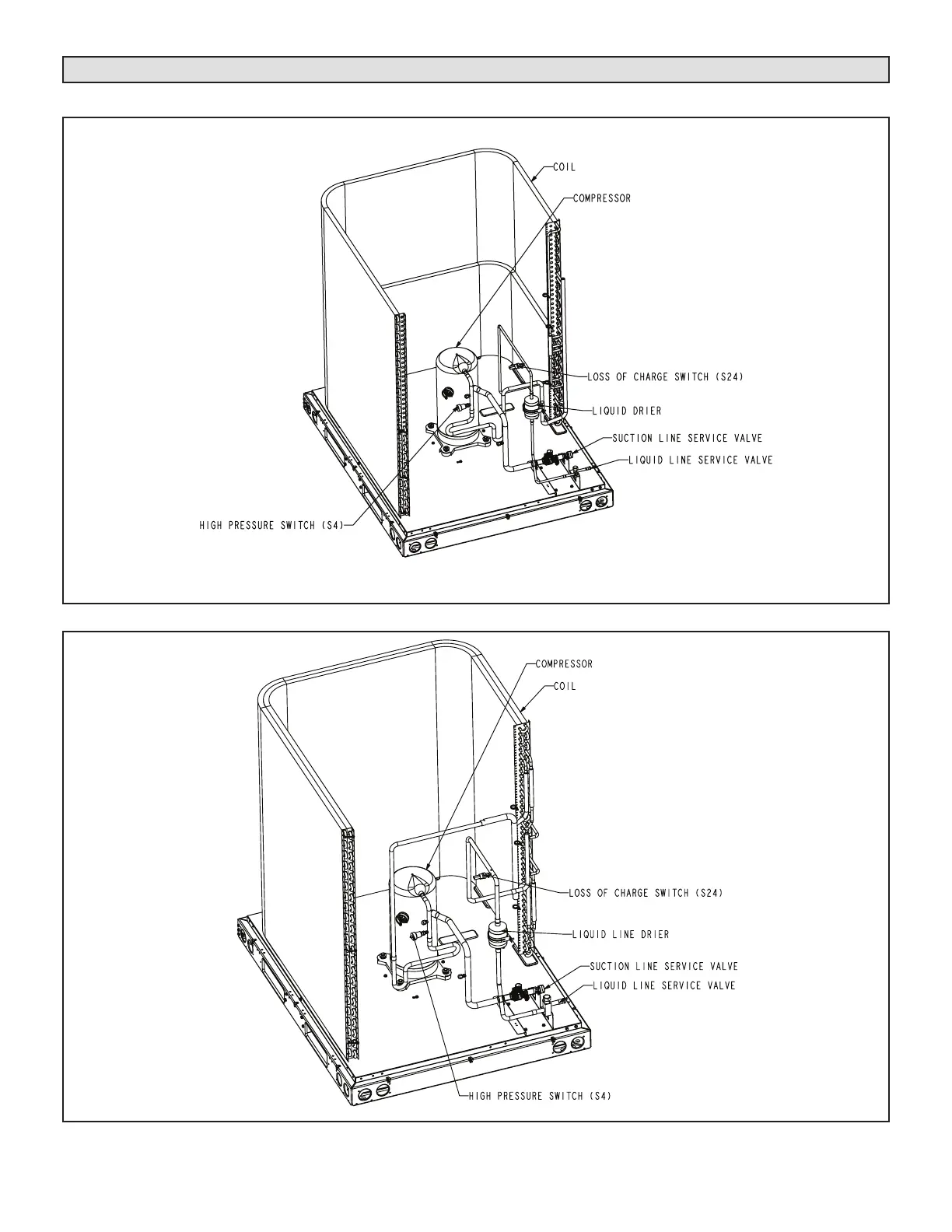 COIL
COMPRESSOR
LOSS OF CHARGE SWITCH (S24)
LIQUID DRIER
SUCTION LINE SERVICE VALVE
LIQUID LINE SERVICE VALVE
HIGH PRESSURE SWITCH (S4)

COMPRESSOR
COIL
LOSS OF CHARGE SWITCH (S24)
LIQUID LINE DRIER
SUCTION LINE SERVICE VALVE
LIQUID LINE SERVICE VALVE
HIGH PRESSURE SWITCH (S4)