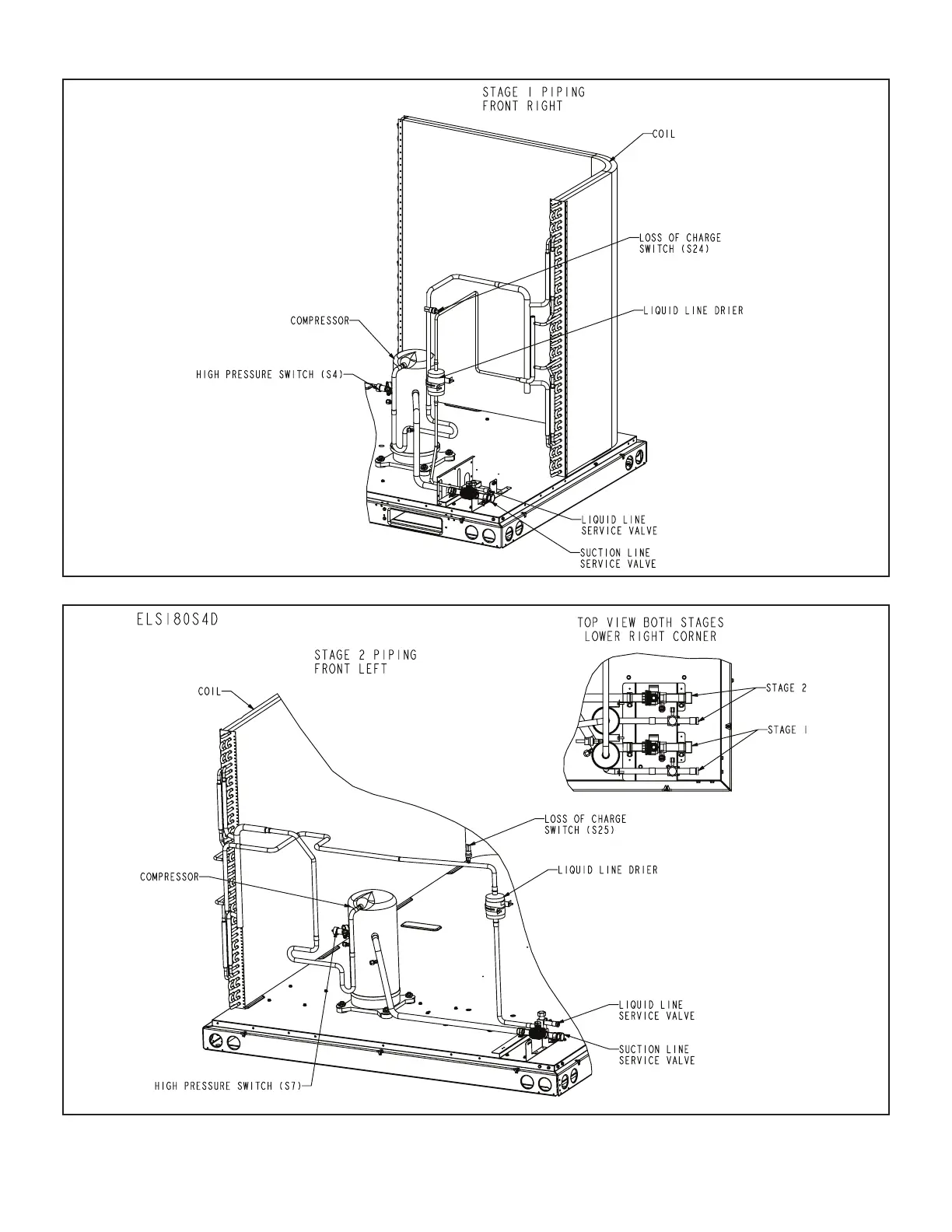 STAGE 1 PIPING
FRONT RIGHT

COIL

LOSS OF CHARGE
SWITCH (S24)

LIQUID LINE DRIER

COMPRESSOR

HIGH PRESSURE SWITCH (S4)

LIQUID LINE
SERVICE VALVE

SUCTION LINE
SERVICE VALVE

ELS180S4D

TOP VIEW BOTH STAGES
LOWER RIGHT CORNER

STAGE 2

STAGE 1

STAGE 2 PIPING
FRONT LEFT

COIL

LOSS OF CHARGE
SWITCH (S25)

LIQUID LINE DRIER

COMPRESSOR

LIQUID LINE
SERVICE VALVE

SUCTION LINE
SERVICE VALVE

HIGH PRESSURE SWITCH (S7)