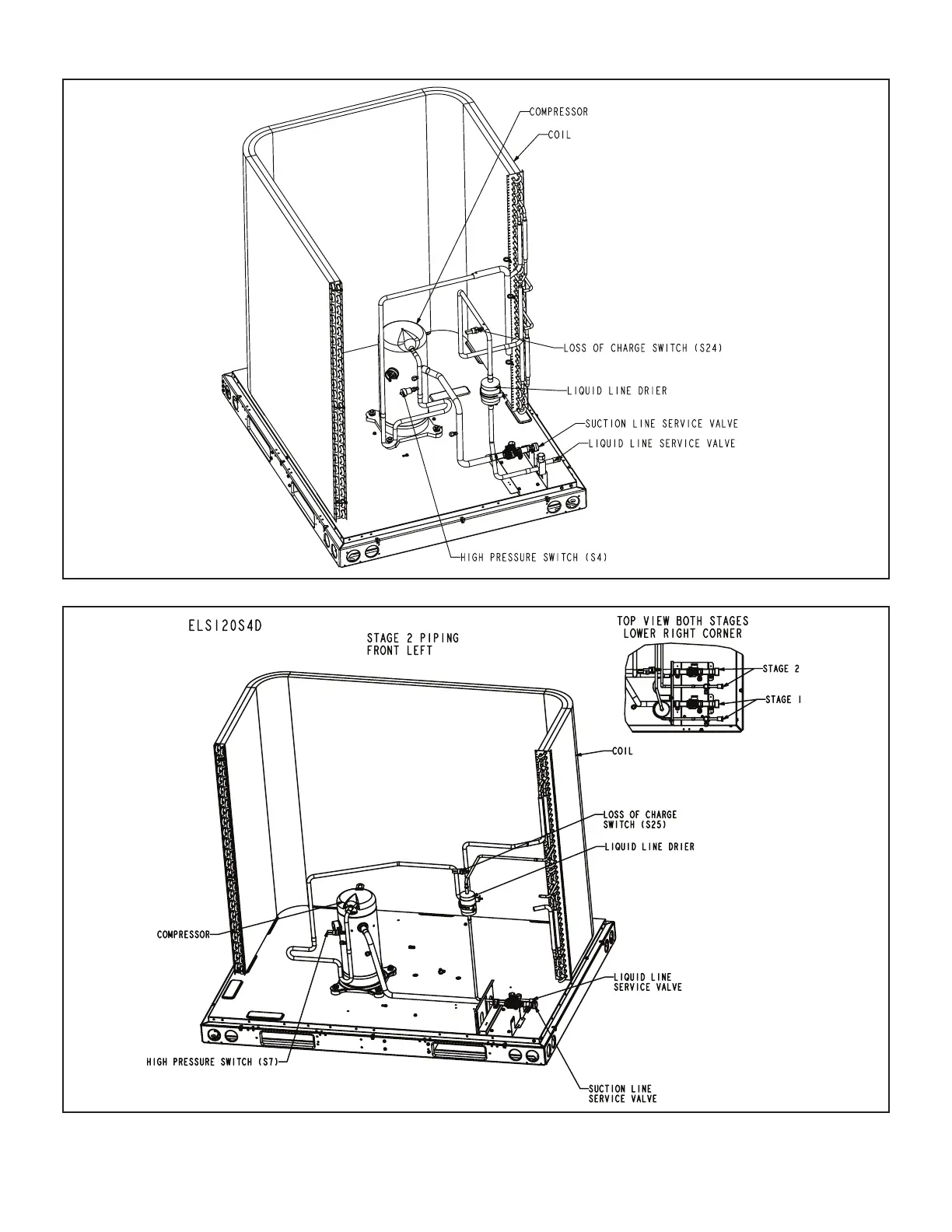 COMPRESSOR
COIL
LOSS OF CHARGE SWITCH (S24)
LIQUID LINE DRIER
SUCTION LINE SERVICE VALVE
LIQUID LINE SERVICE VALVE
HIGH PRESSURE SWITCH (S4)

ELS120S4D

STAGE 2 PIPING
FRONT LEFT

TOP VIEW BOTH STAGES
LOWER RIGHT CORNER

STAGE 2
STAGE 1

COIL
LOSS OF CHARGE SWITCH (S25)
LIQUID LINE DRIER
COMPRESSOR
LIQUID LINE SERVICE VALVE
HIGH PRESSURE SWITCH (S7)
SUCTION LINE SERVICE VALVE