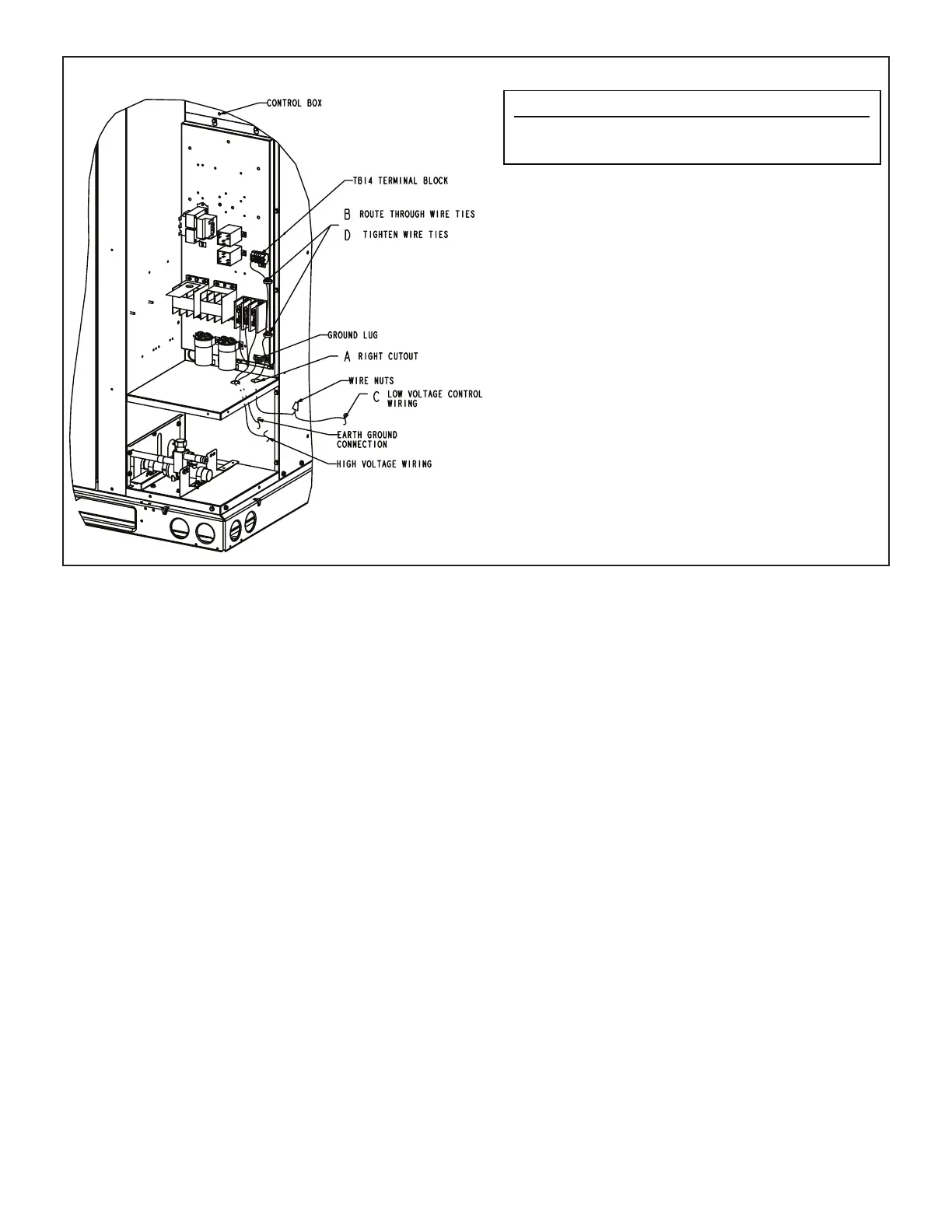 CONTROL BOX

TB14 TERMINAL BLOCK

B ROUTE THROUGH WIRE TIES

D TIGHTEN WIRE TIES

GROUND LUG

A RIGHT CUTOUT

WIRE NUTS

C LOW VOLTAGE CONTROL WIRING

EARTH GROUND CONNECTION

HIGH VOLTAGE WIRING