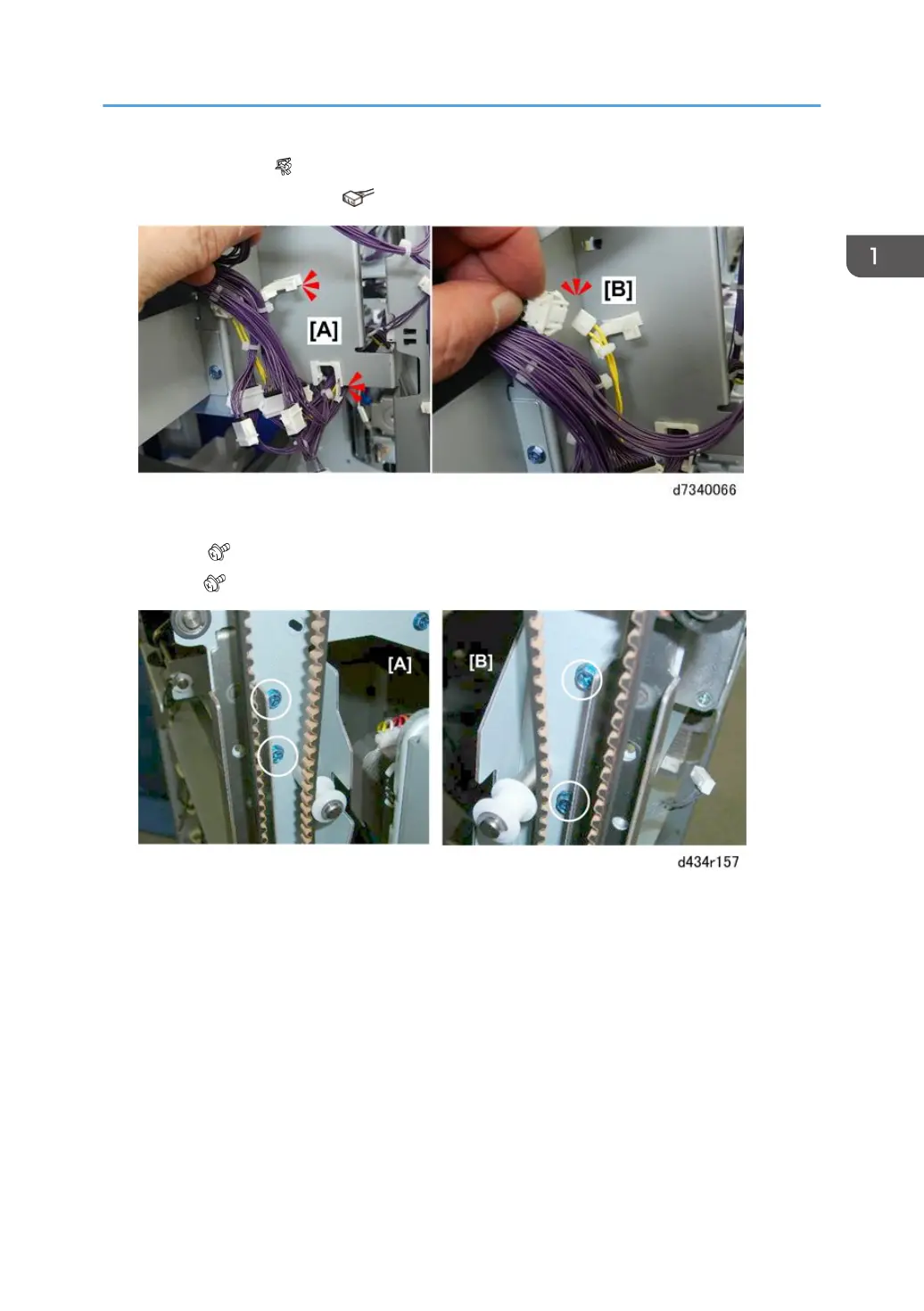 1

[A]

[B]

d7340066

[A]

[B]

d434r157