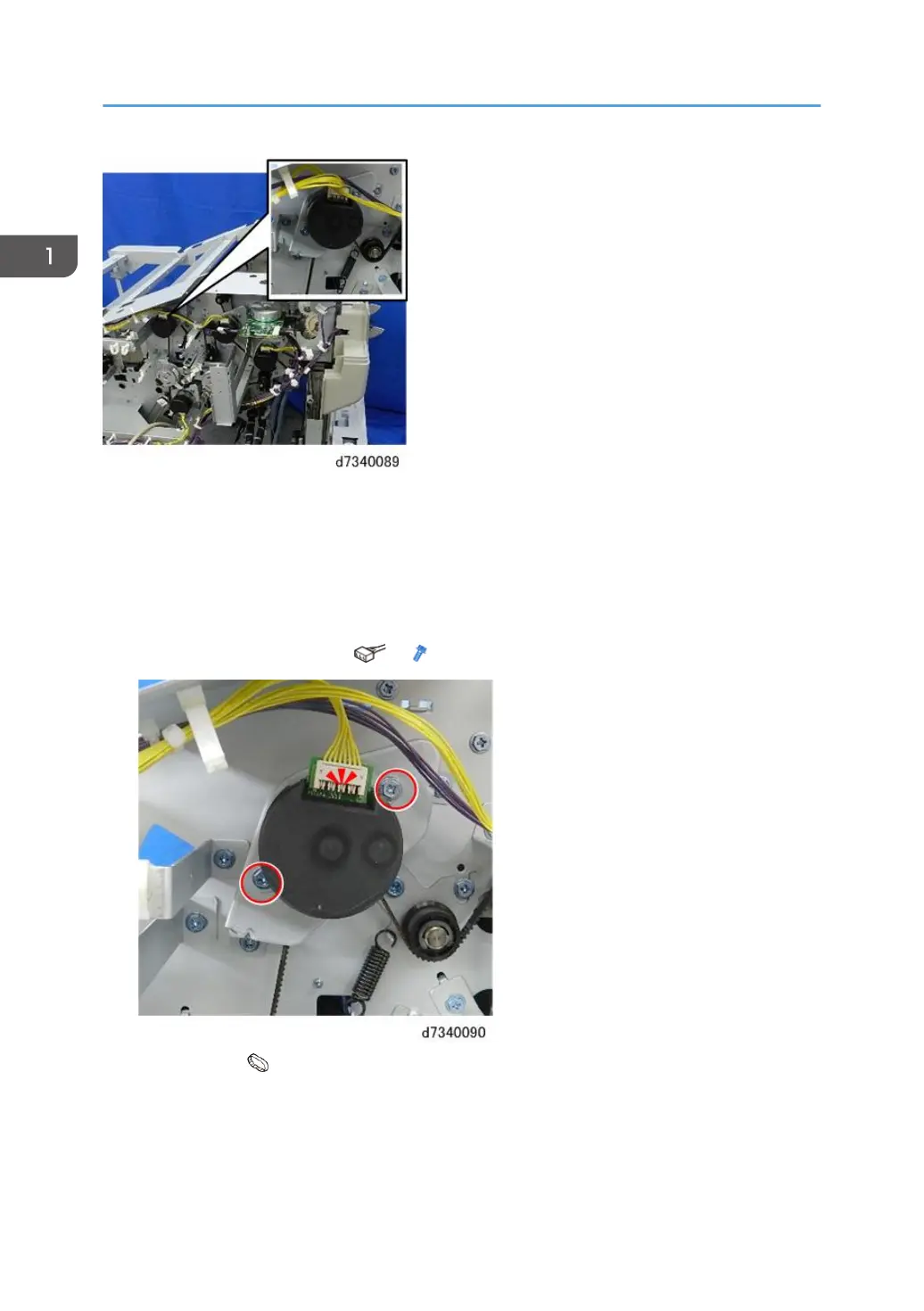 1

d7340089

d7340090