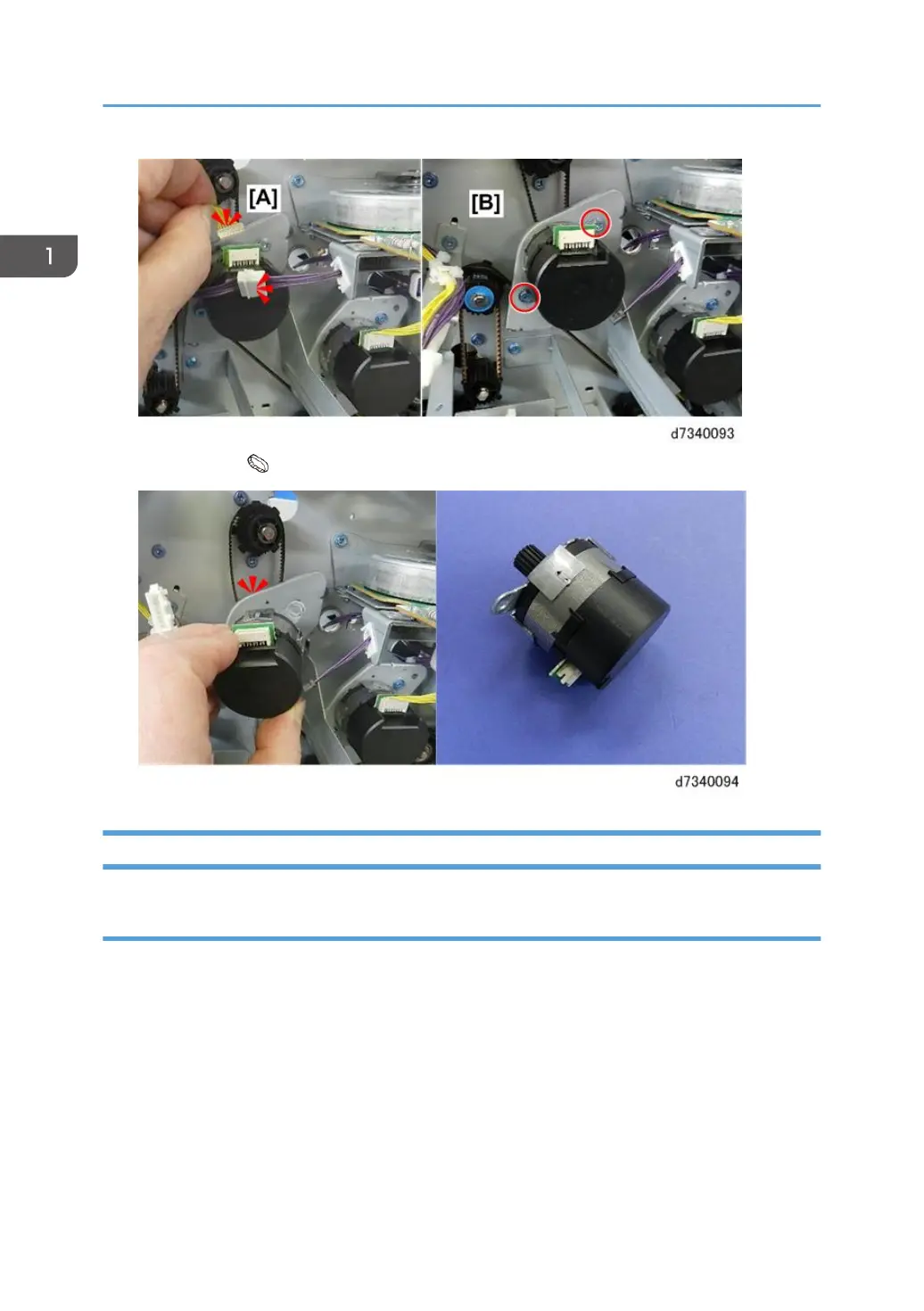 1

[A]

[B]

d7340093

d7340094