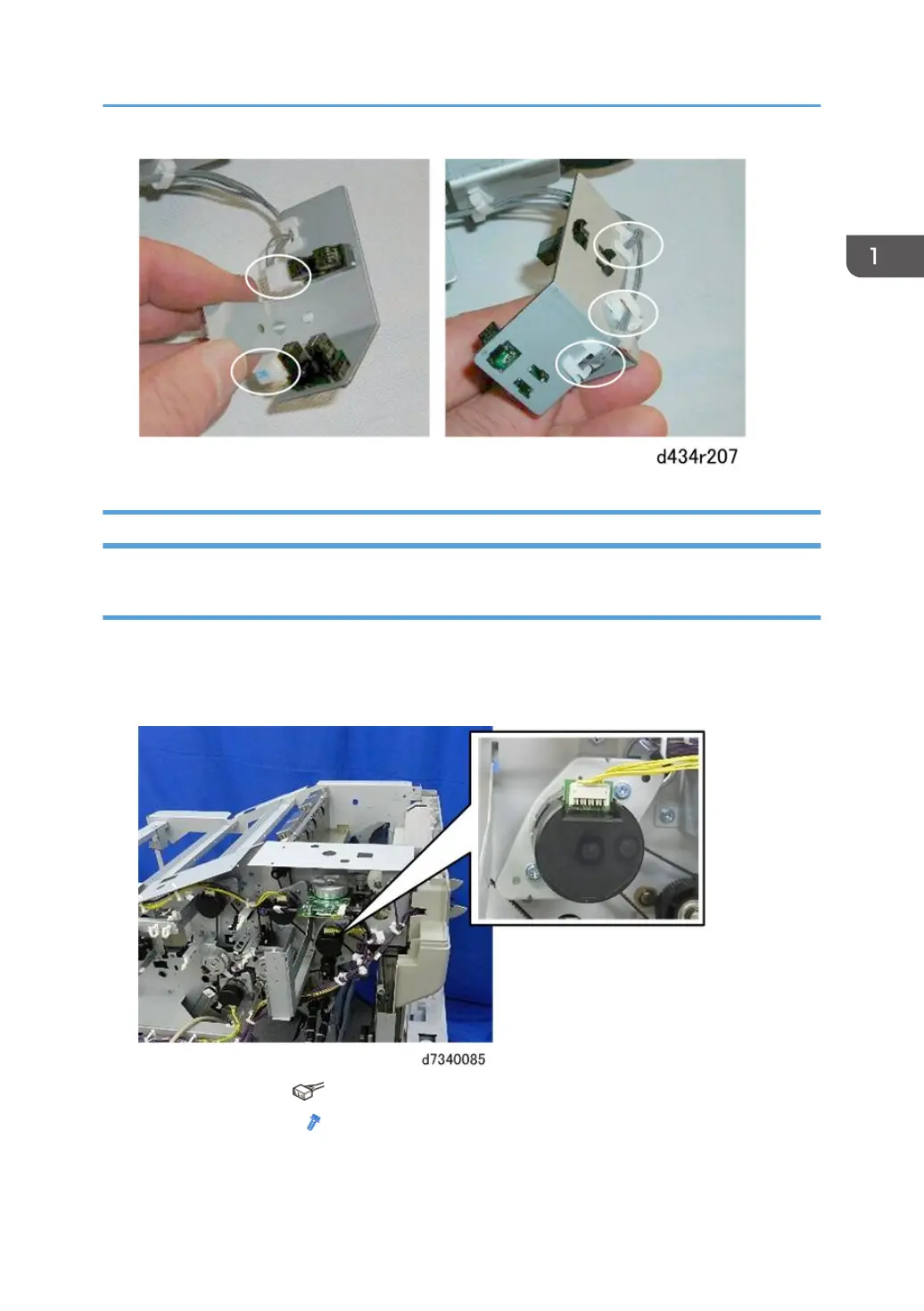 1

d434r207

d7340085