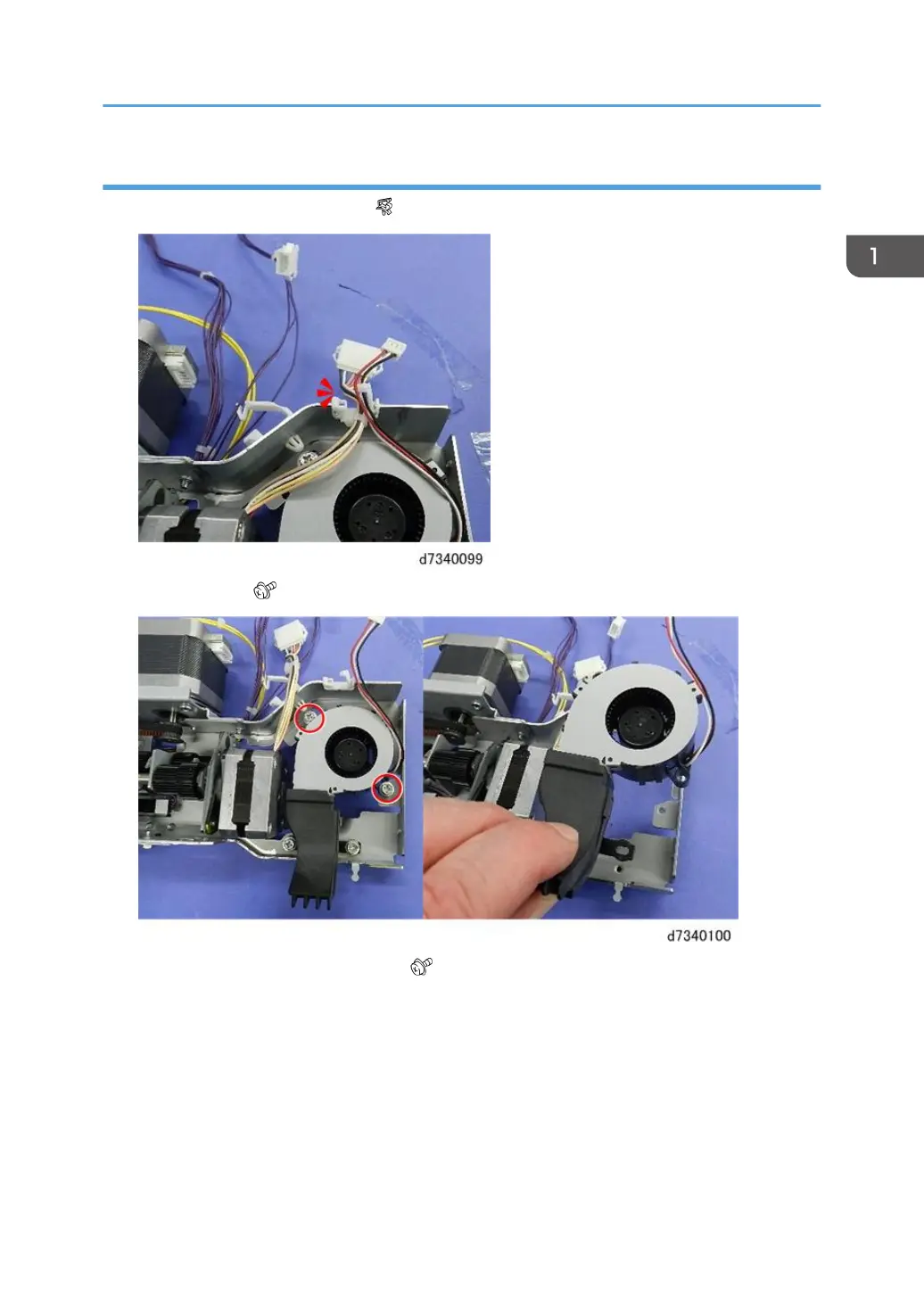 1

d7340099

d7340100