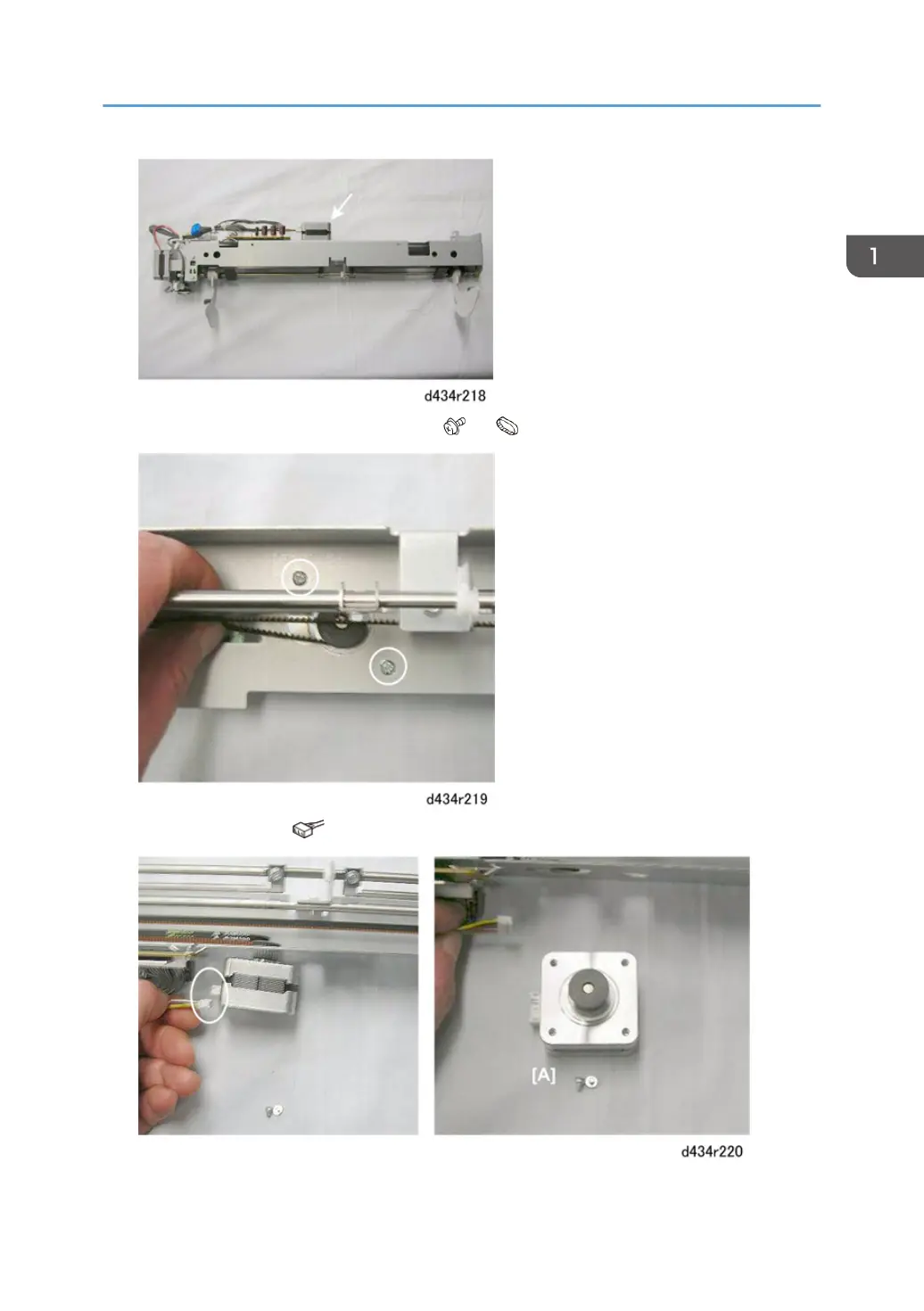 1

d434r218

d434r219

[A]

d434r220