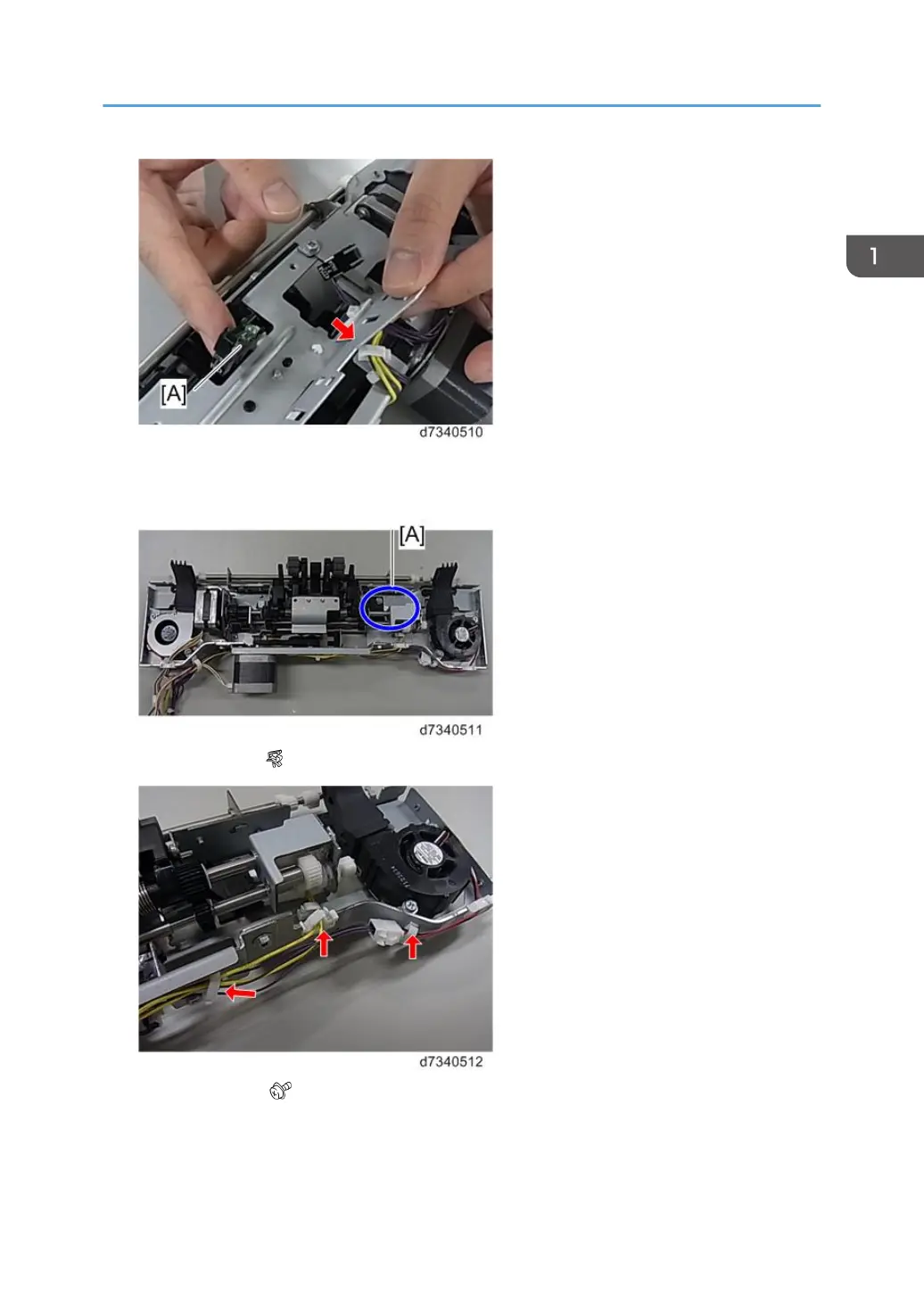 [A]

d7340510

[A]

d7340511

d7340512

1