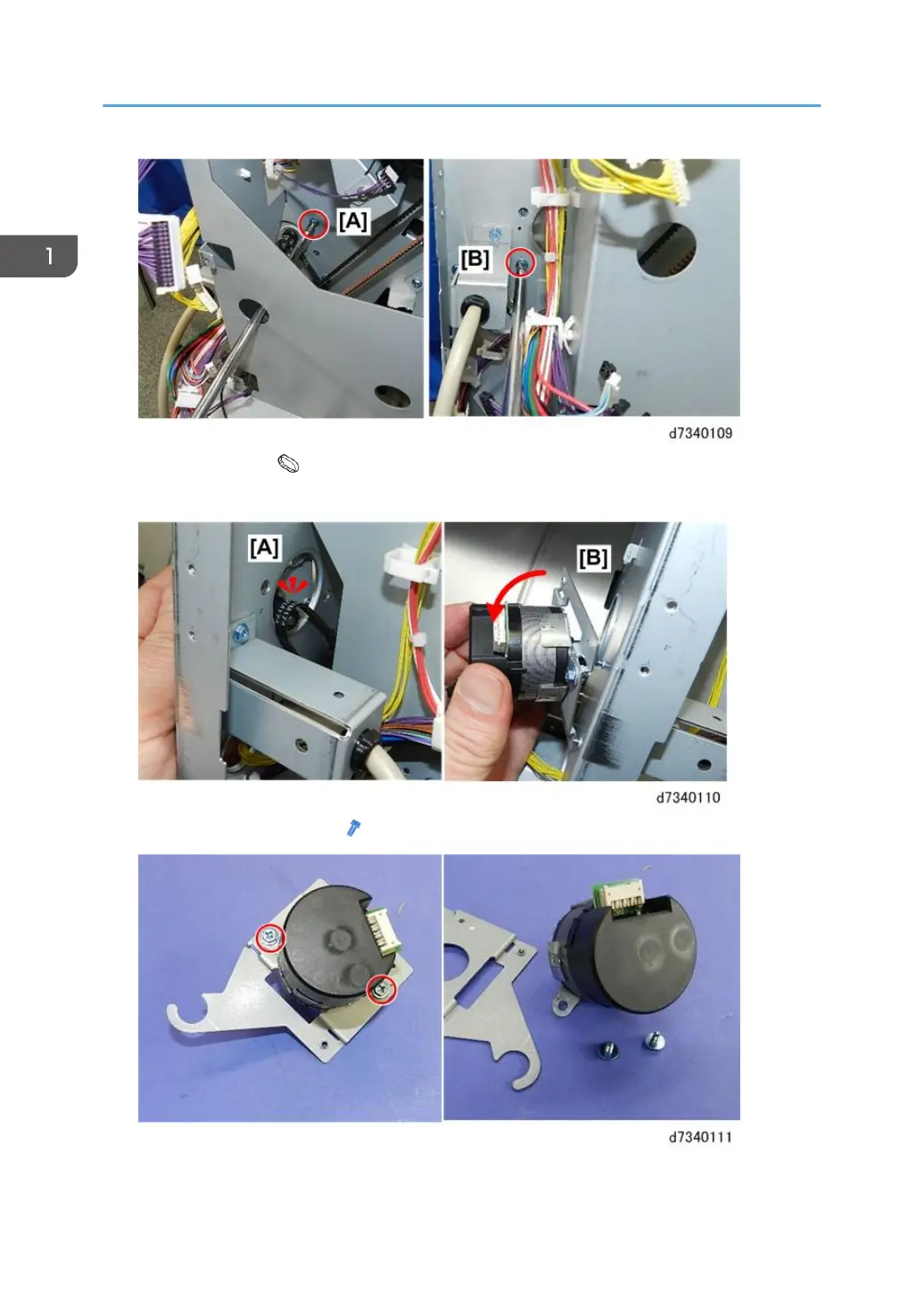 1

[A]

[B]

d7340109

[A]

[B]

d7340110

d7340111