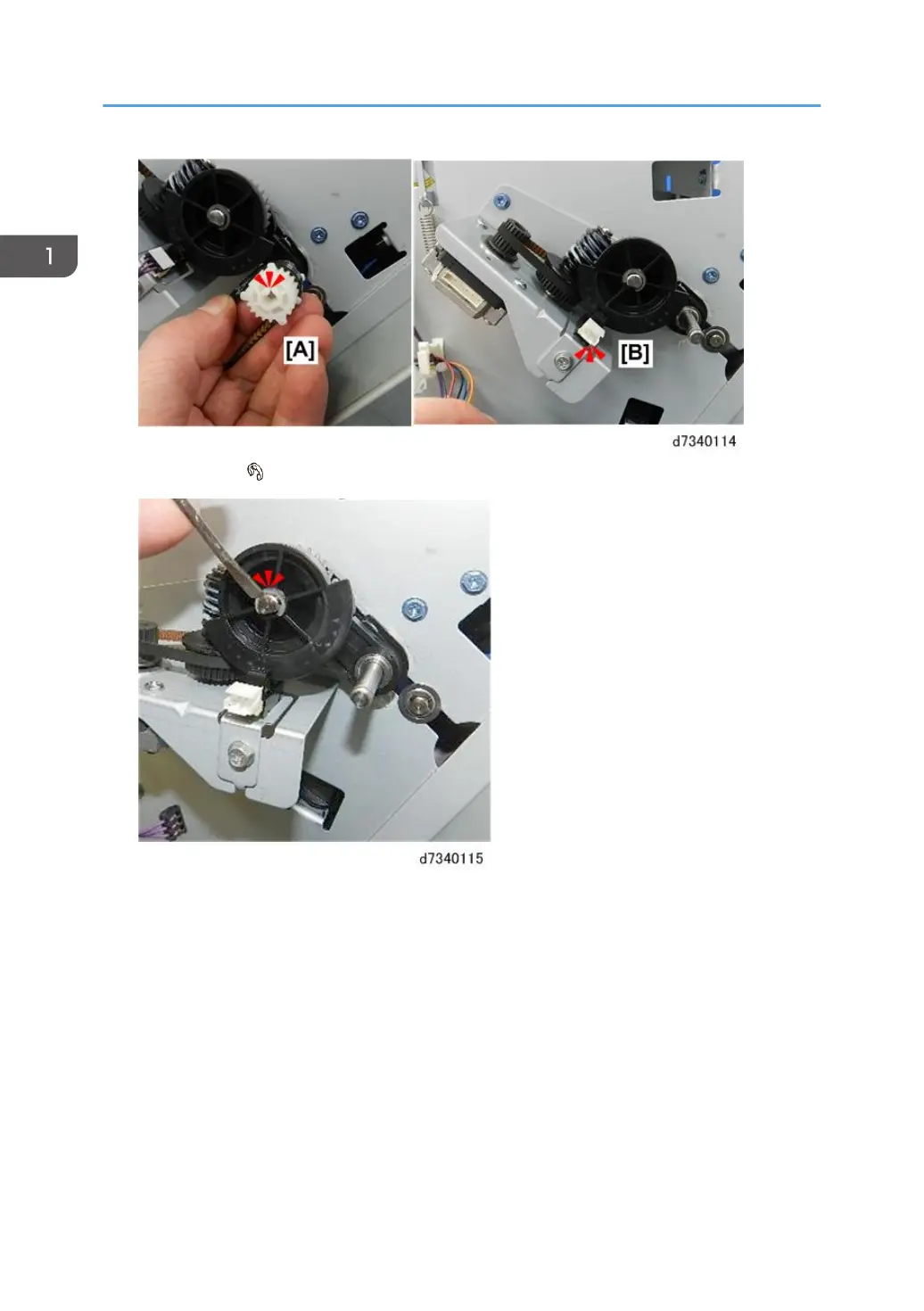 1

[A]

[B]

d7340114

d7340115