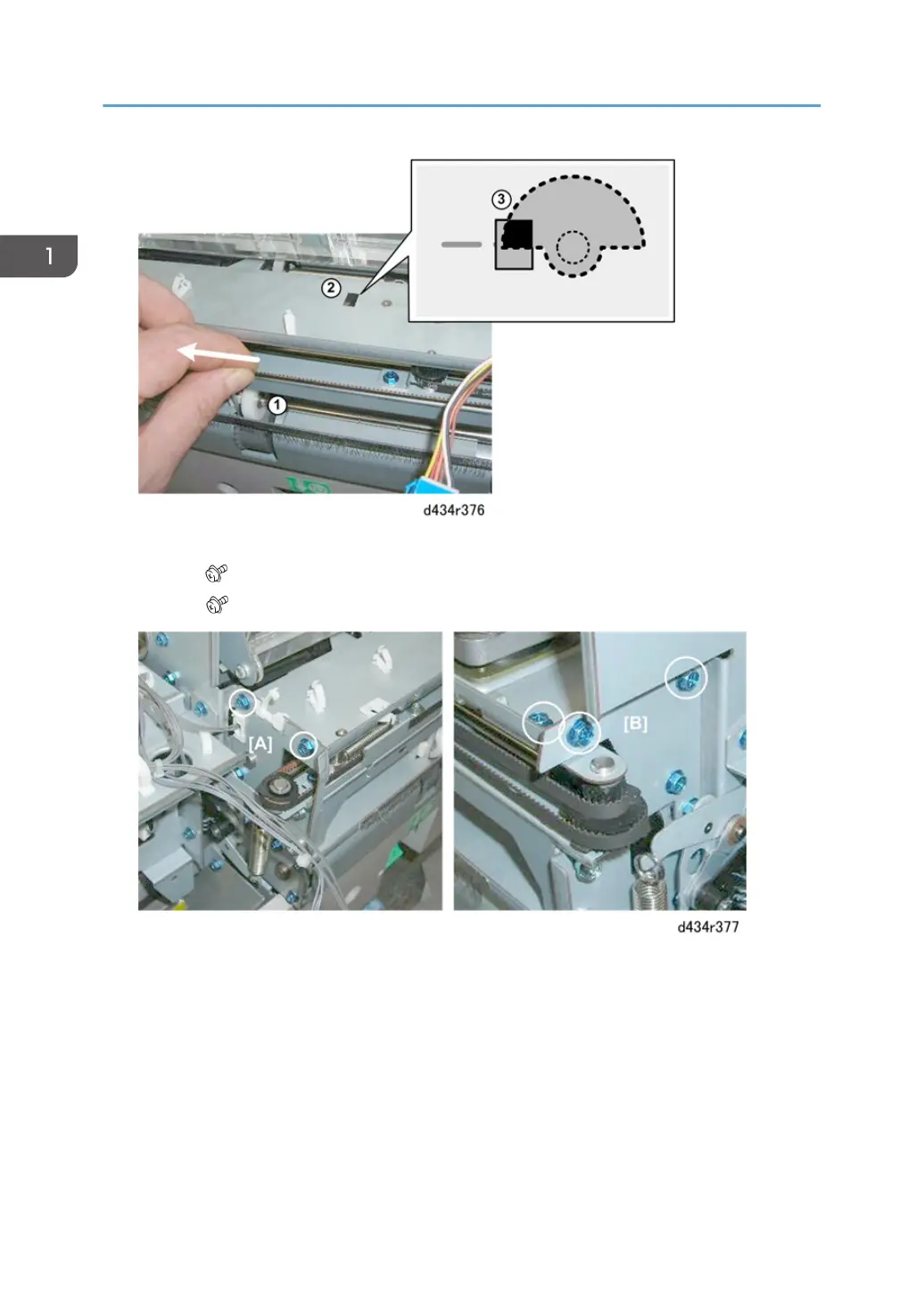 1

③

②

①

d434r376

[A]

[B]

d434r377