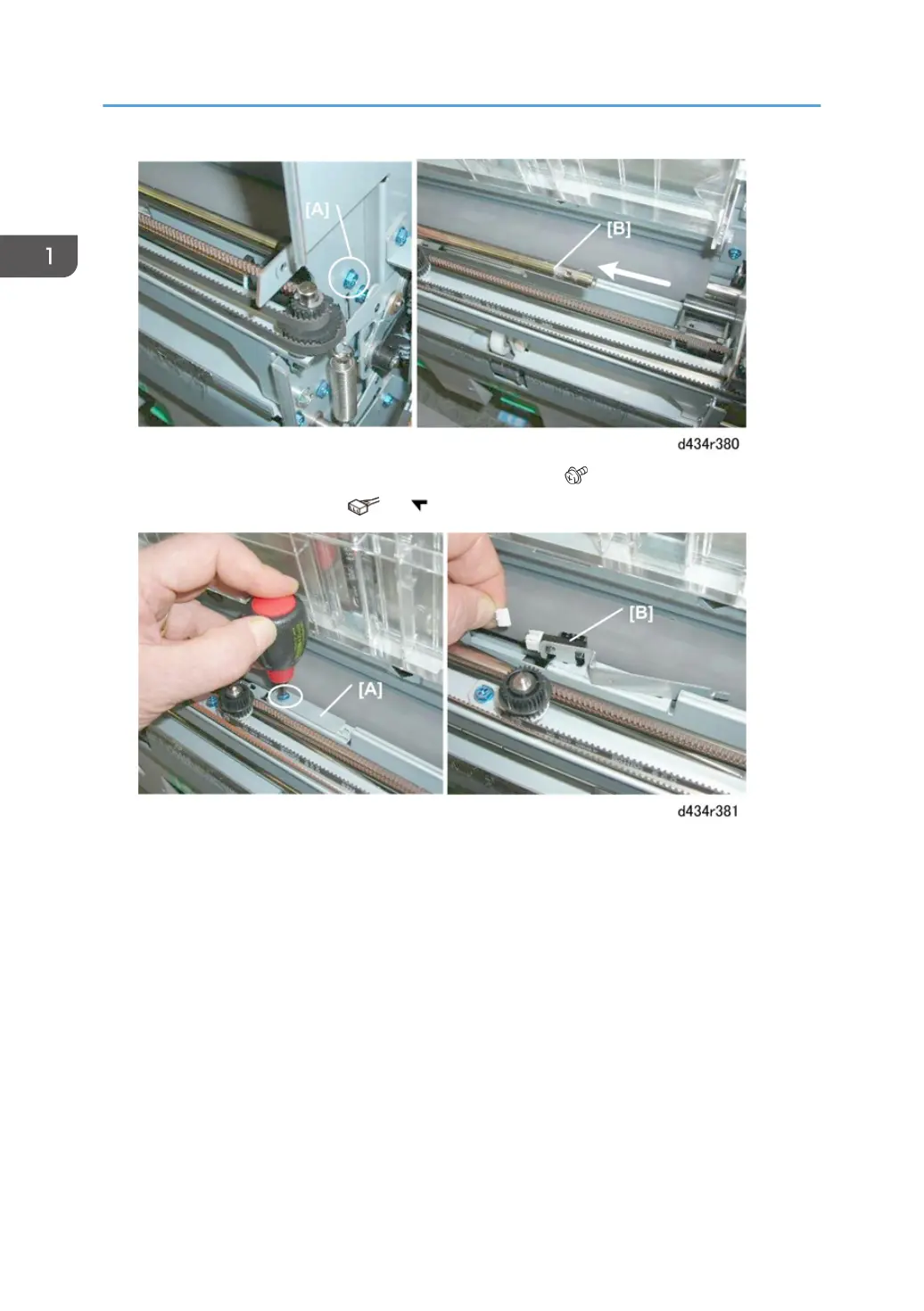 1

[A]

[B]

d434r380

[A]

[B]

d434r381