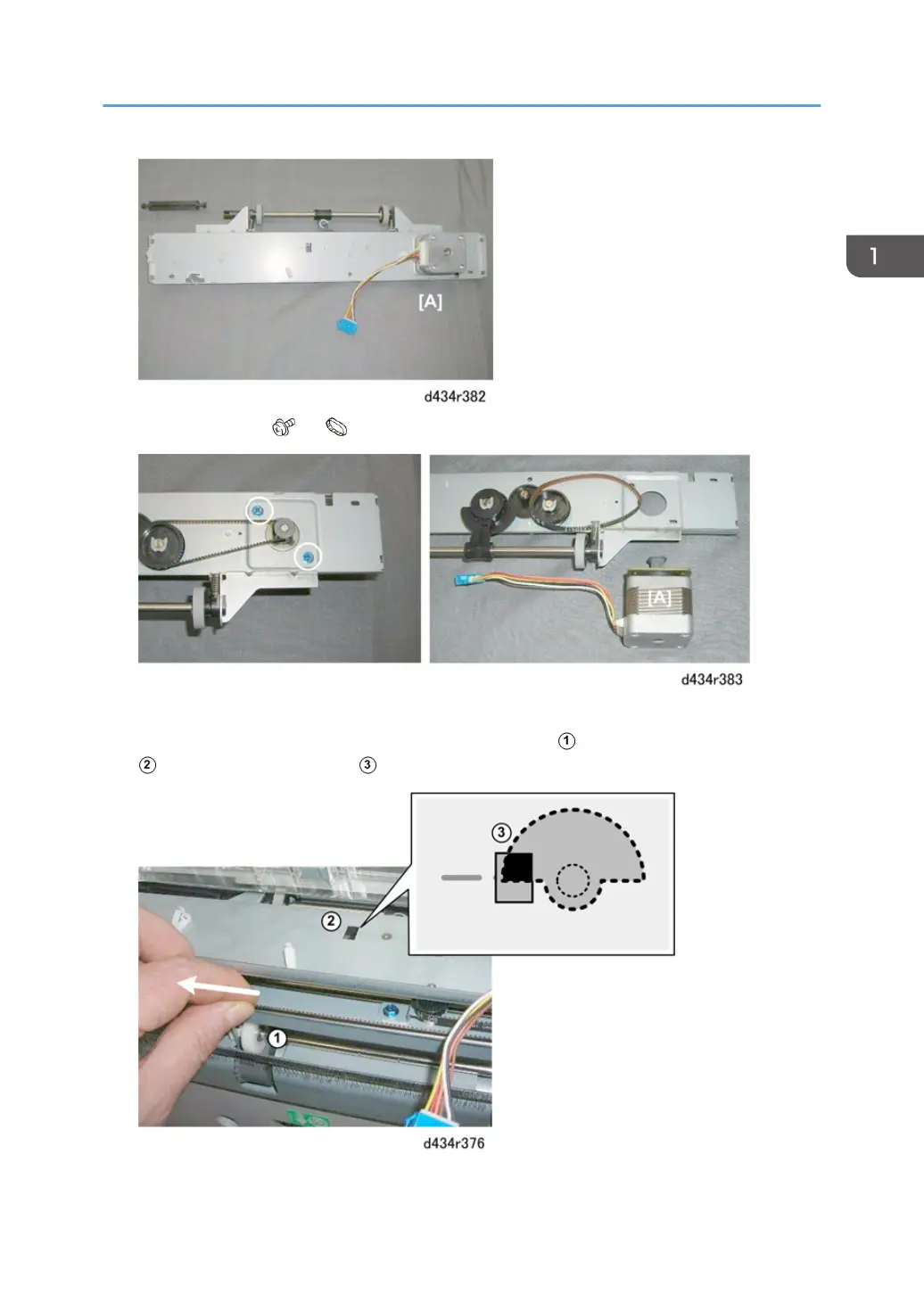 1

[A]

d434r382

[A]

d434r383

①

② ③

③

②

①

d434r376