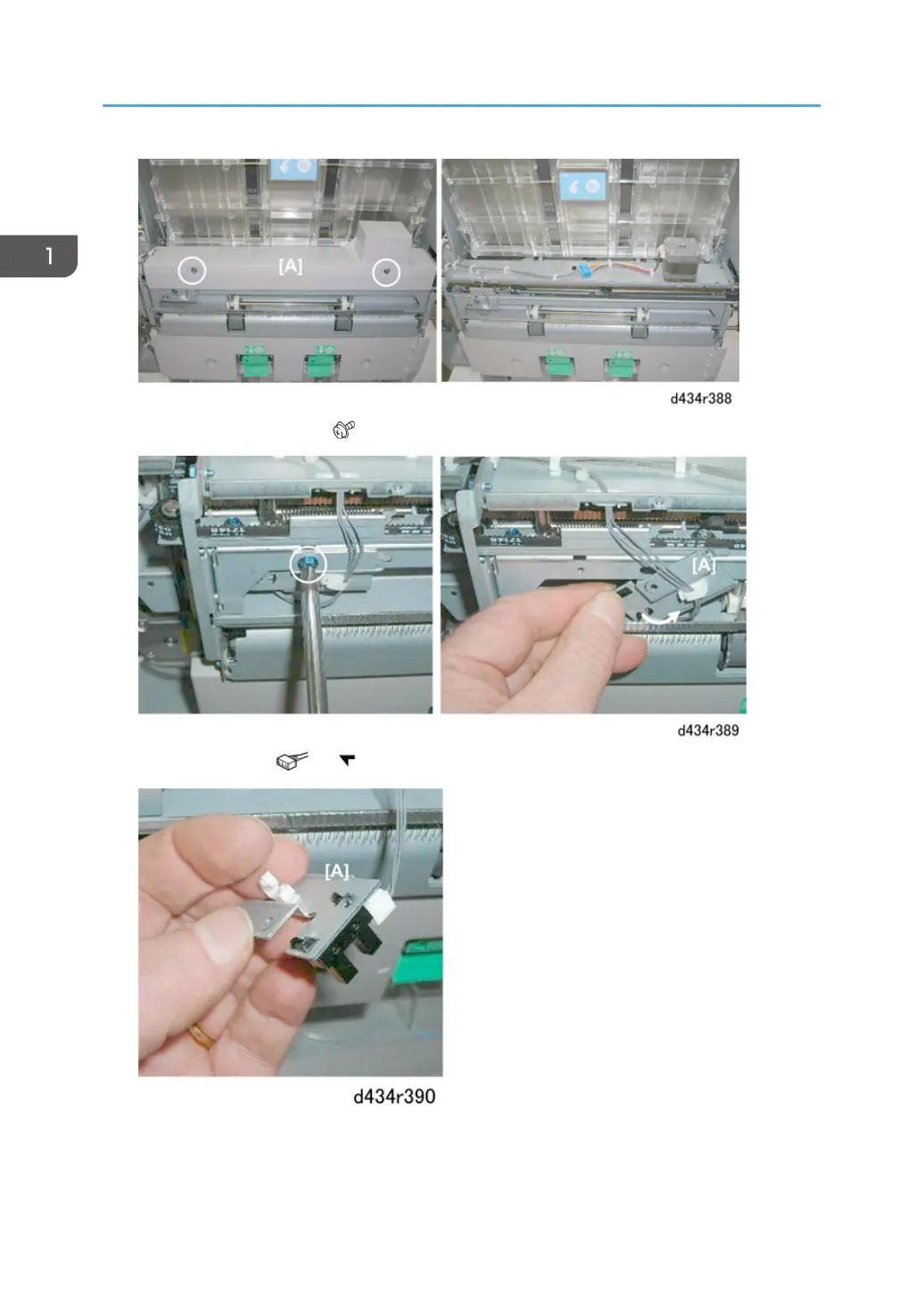 1

[A]

d434r388

[A]

d434r389

[A]

d434r390