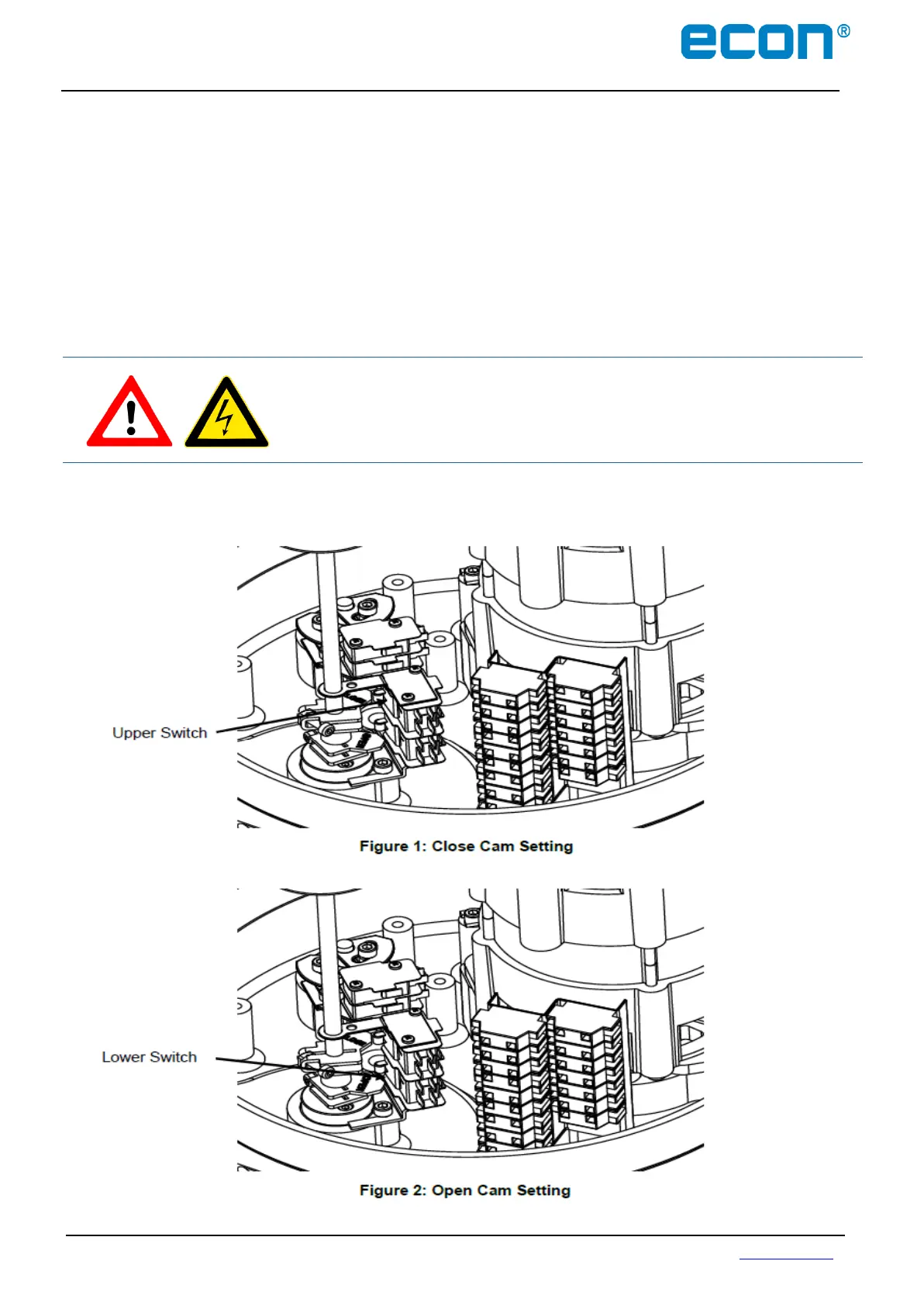 econ®

Upper Switch

Figure 1: Close Cam Setting

Lower Switch

Figure 2: Open Cam Setting