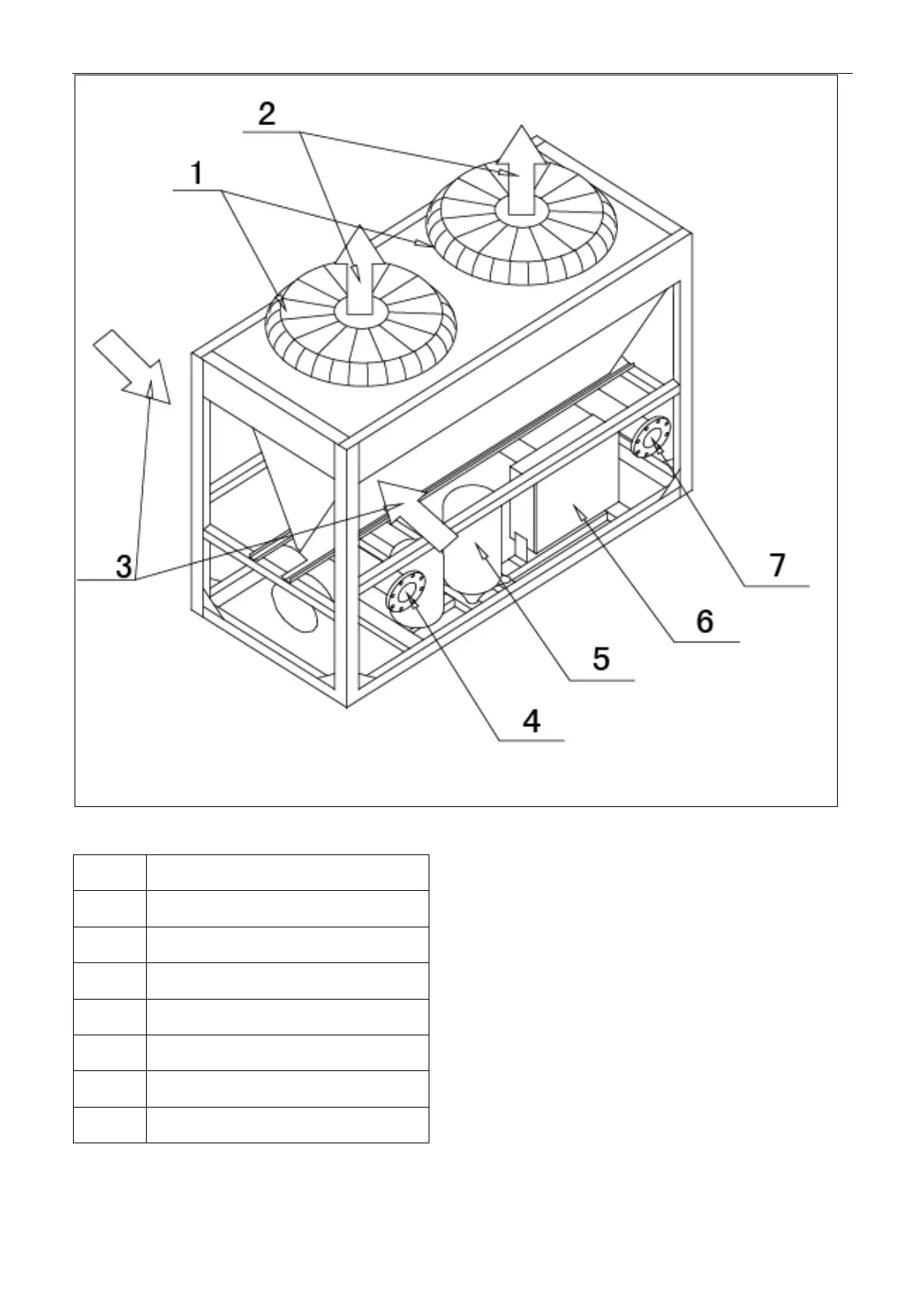 2

1

3

7

6

5

4