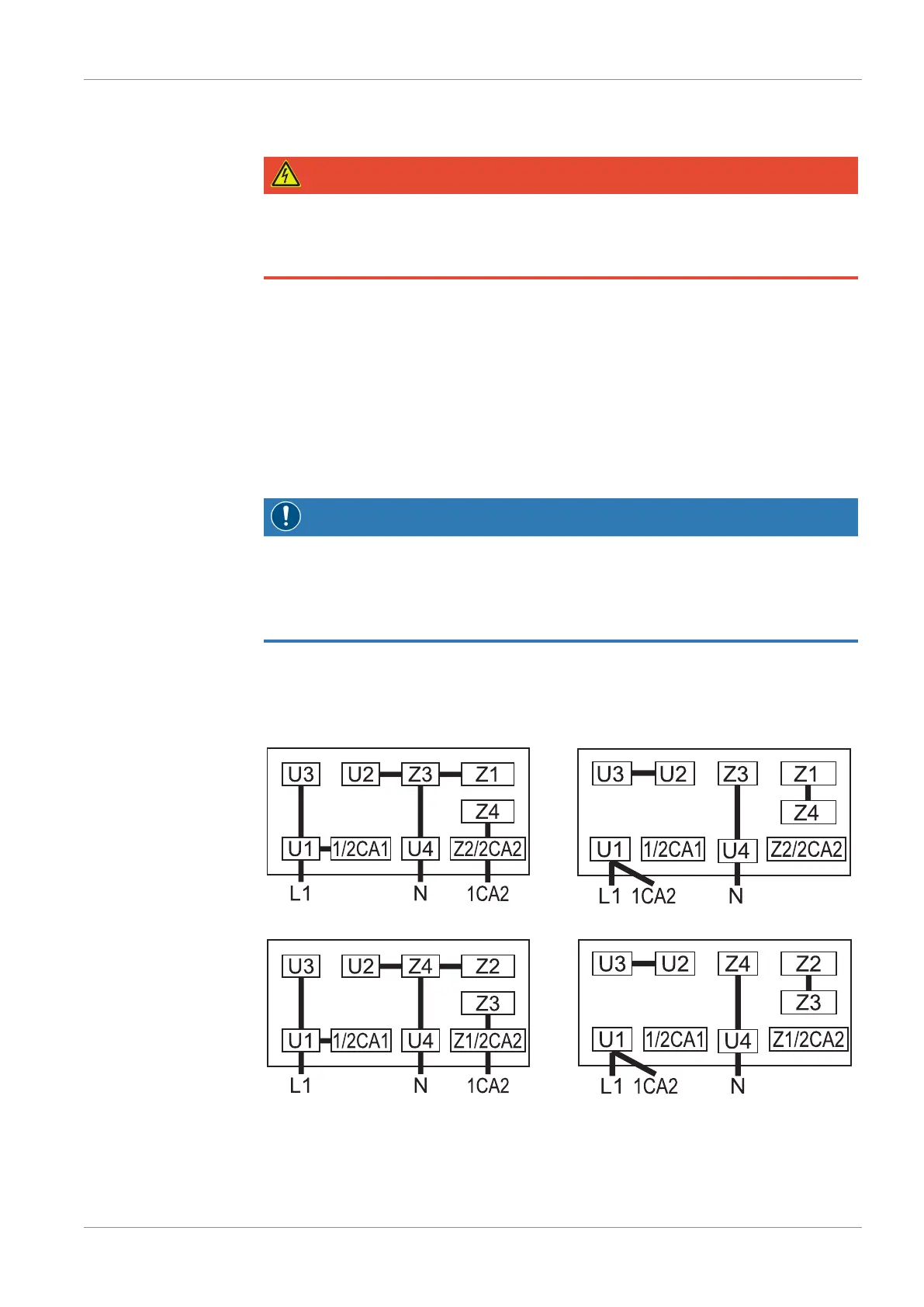 U3

U2

Z3

Z1

Z4

U1

1/2CA1

U4

Z2/2CA2

L1

N

1CA2

U3

U2

Z3

Z1

Z4

U1

1/2CA1

U4

Z2/2CA2

L1

1CA2

N

U3

U2

Z4

Z2

Z3

U1

1/2CA1

U4

Z1/2CA2

L1

N

1CA2

U3

U2

Z4

Z2

Z3

U1

1/2CA1

U4

Z1/2CA2

L1

1CA2

N