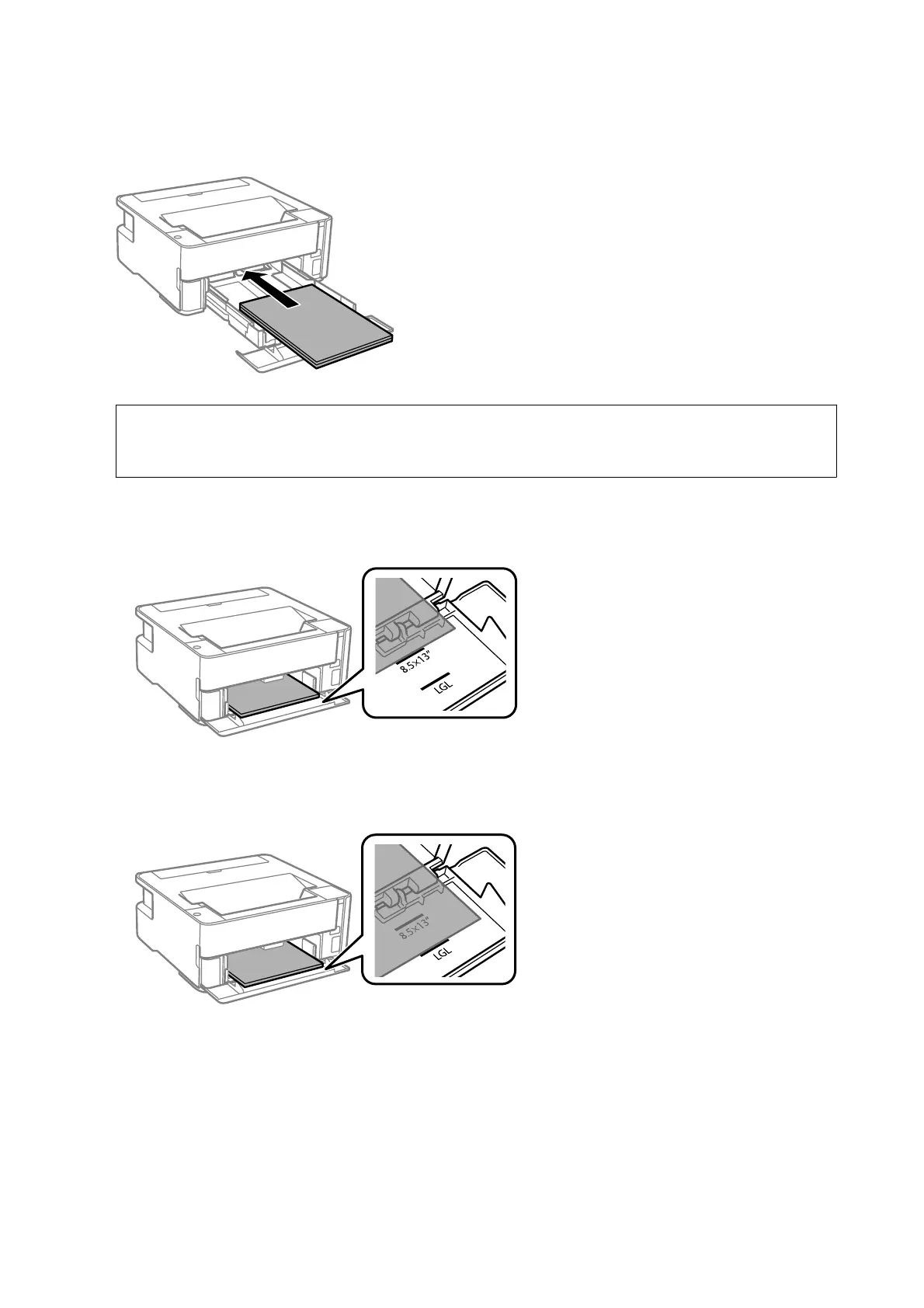 8.5×13"

LGL

8.5×13"

LGL