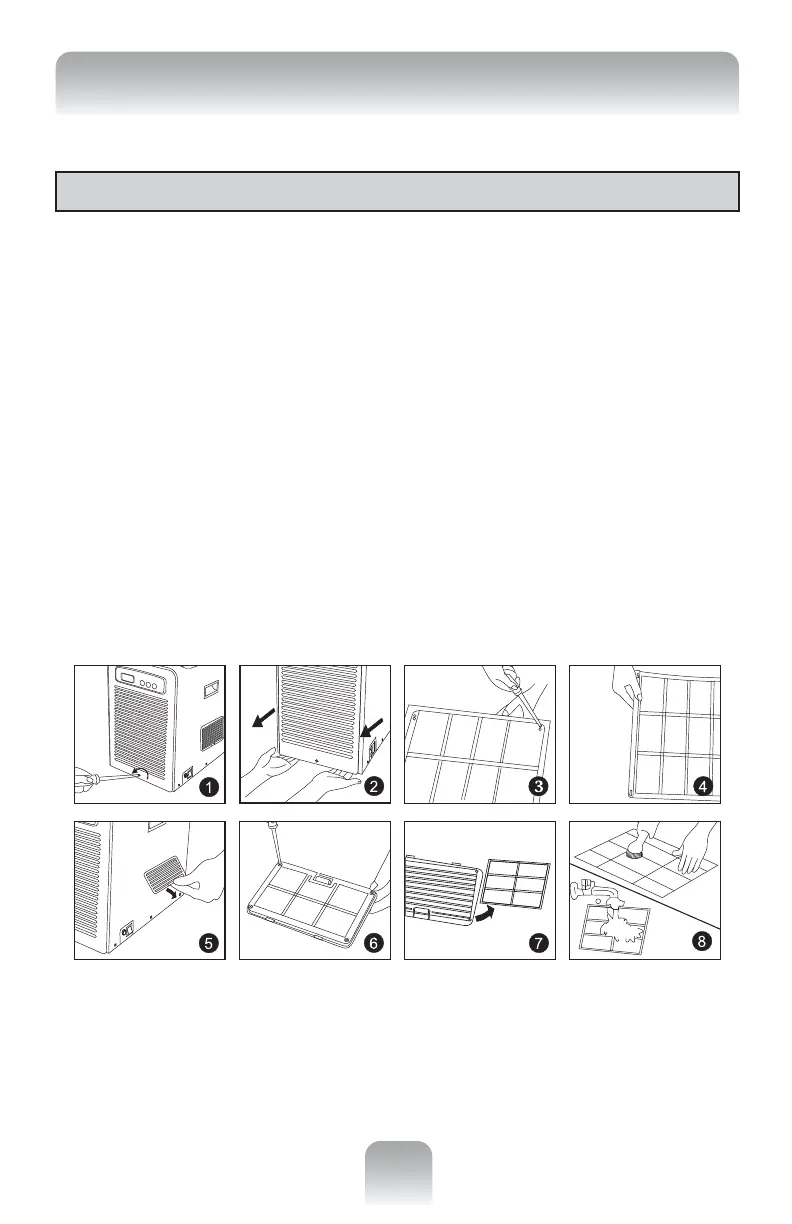 1

2

3

4

5

6

7

8