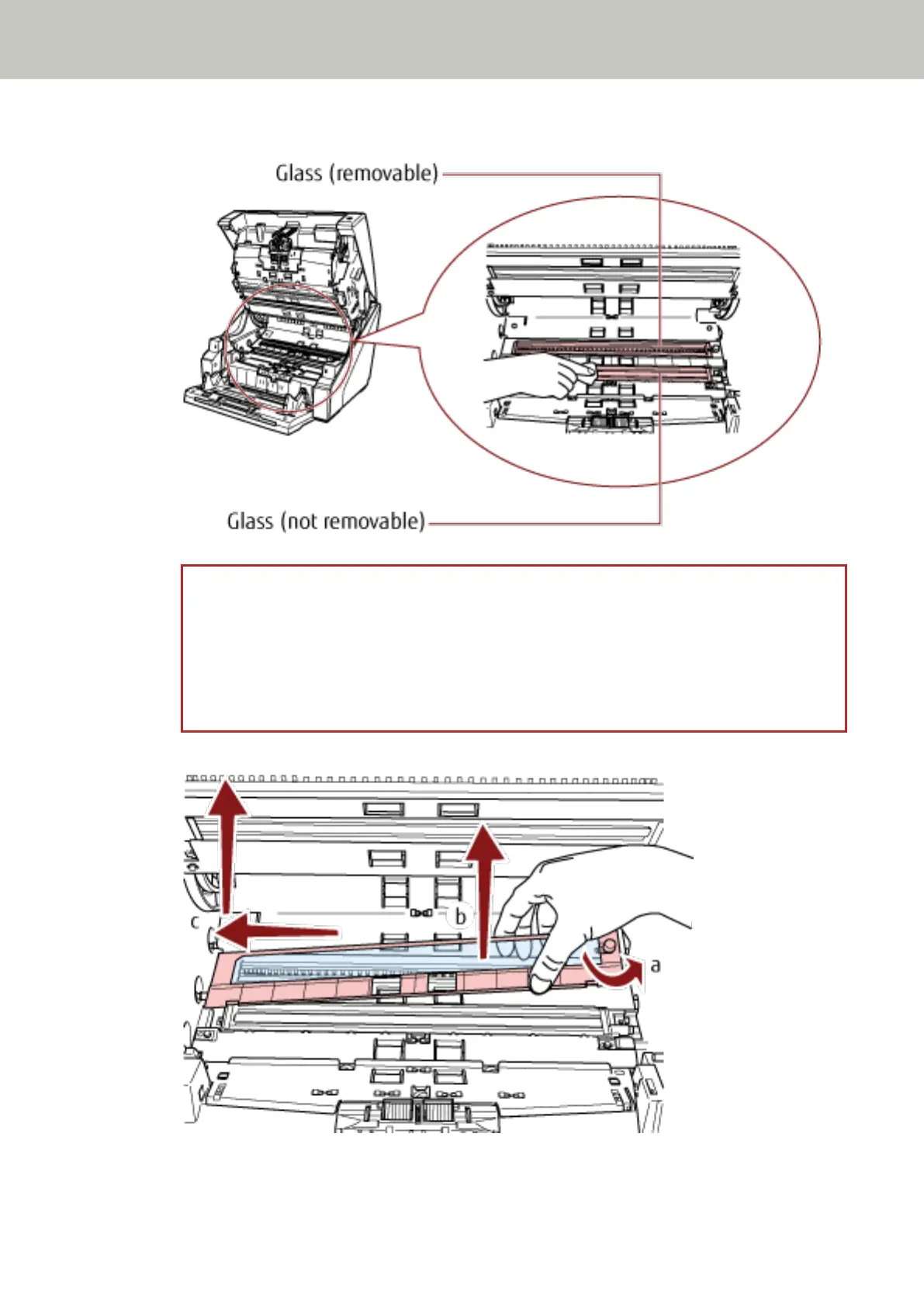 Glass (removable)

Glass (not removable)

c

b

a