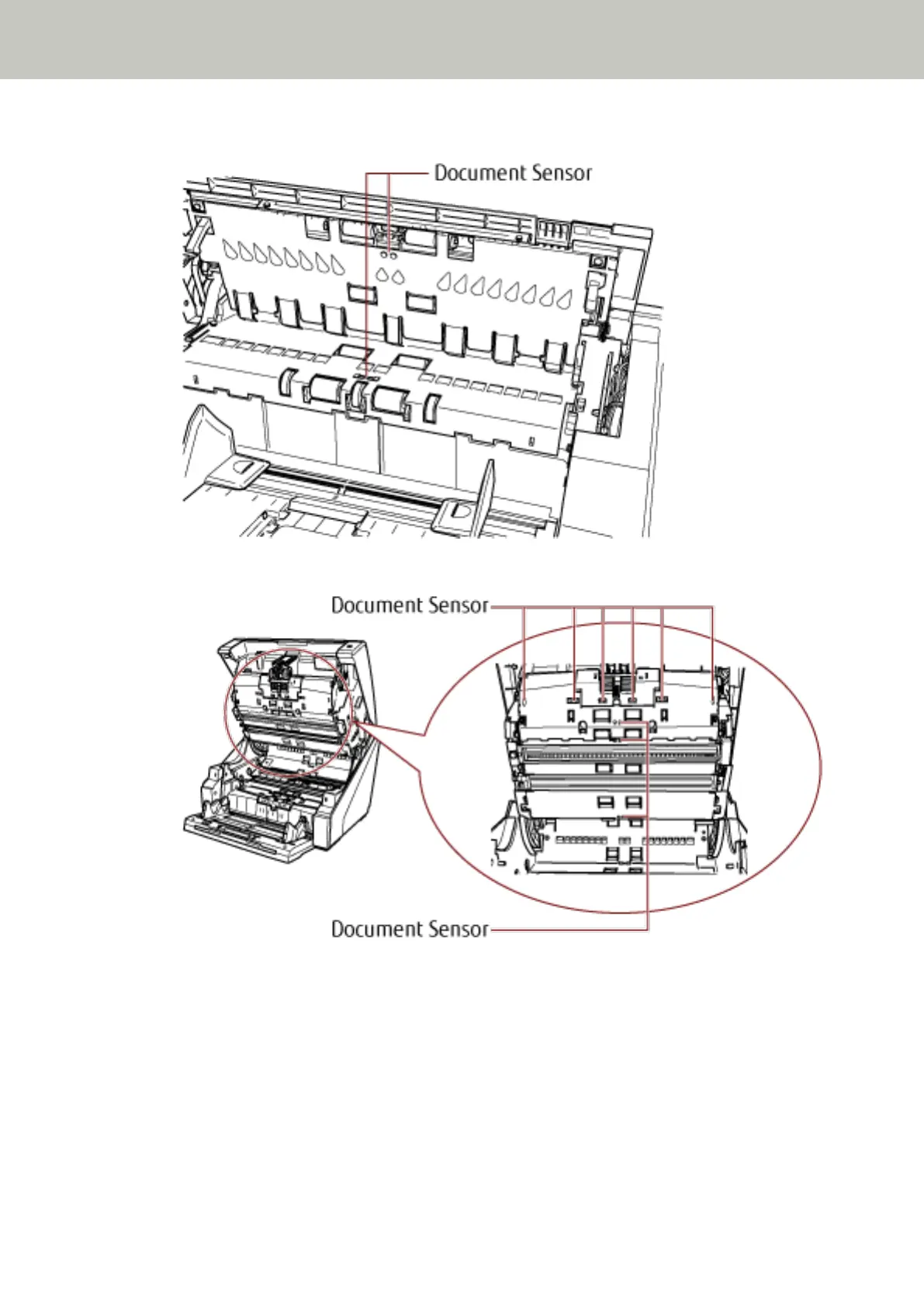 Document Sensor

Document Sensor

Document Sensor