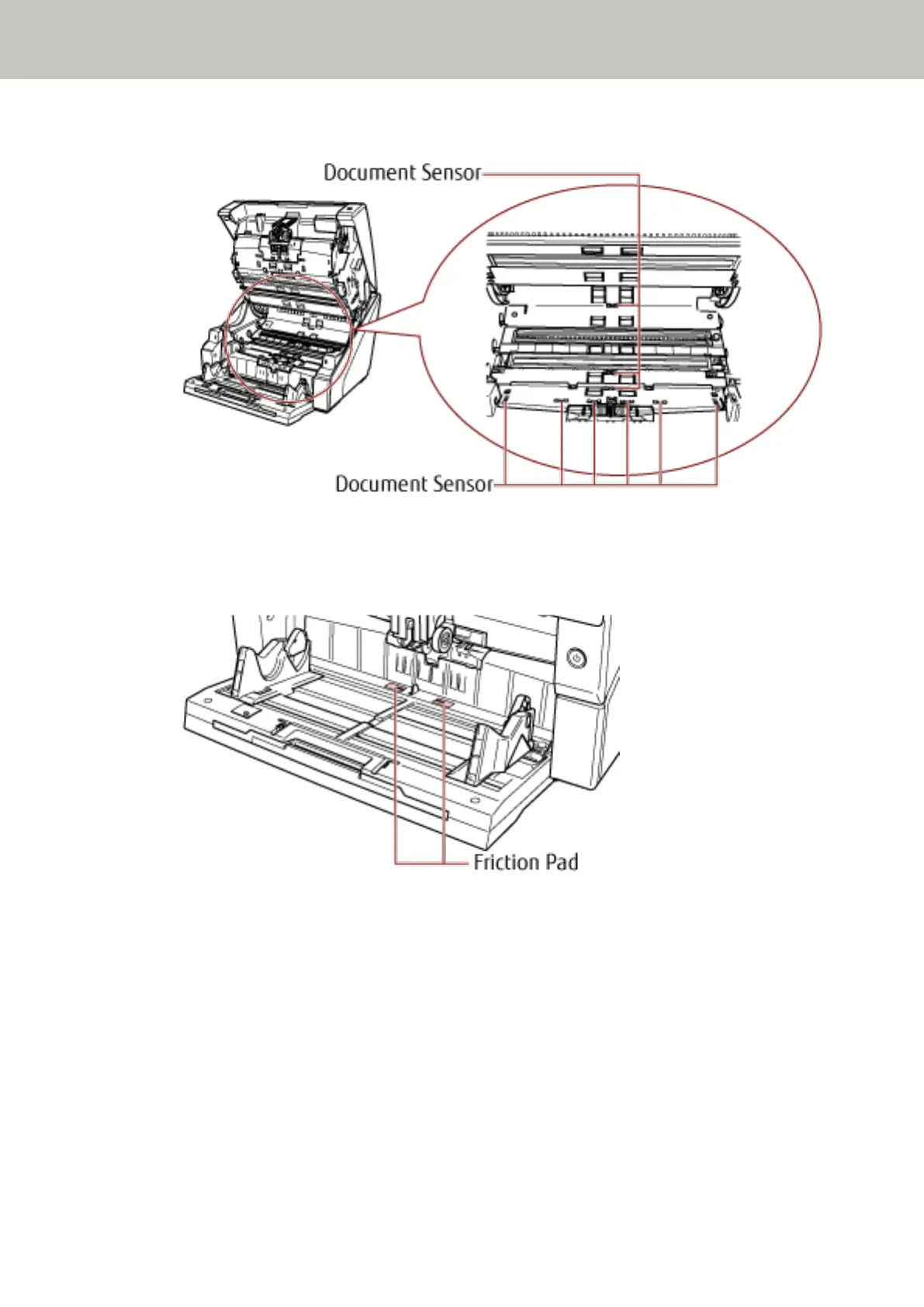 Document Sensor

Document Sensor

Friction Pad