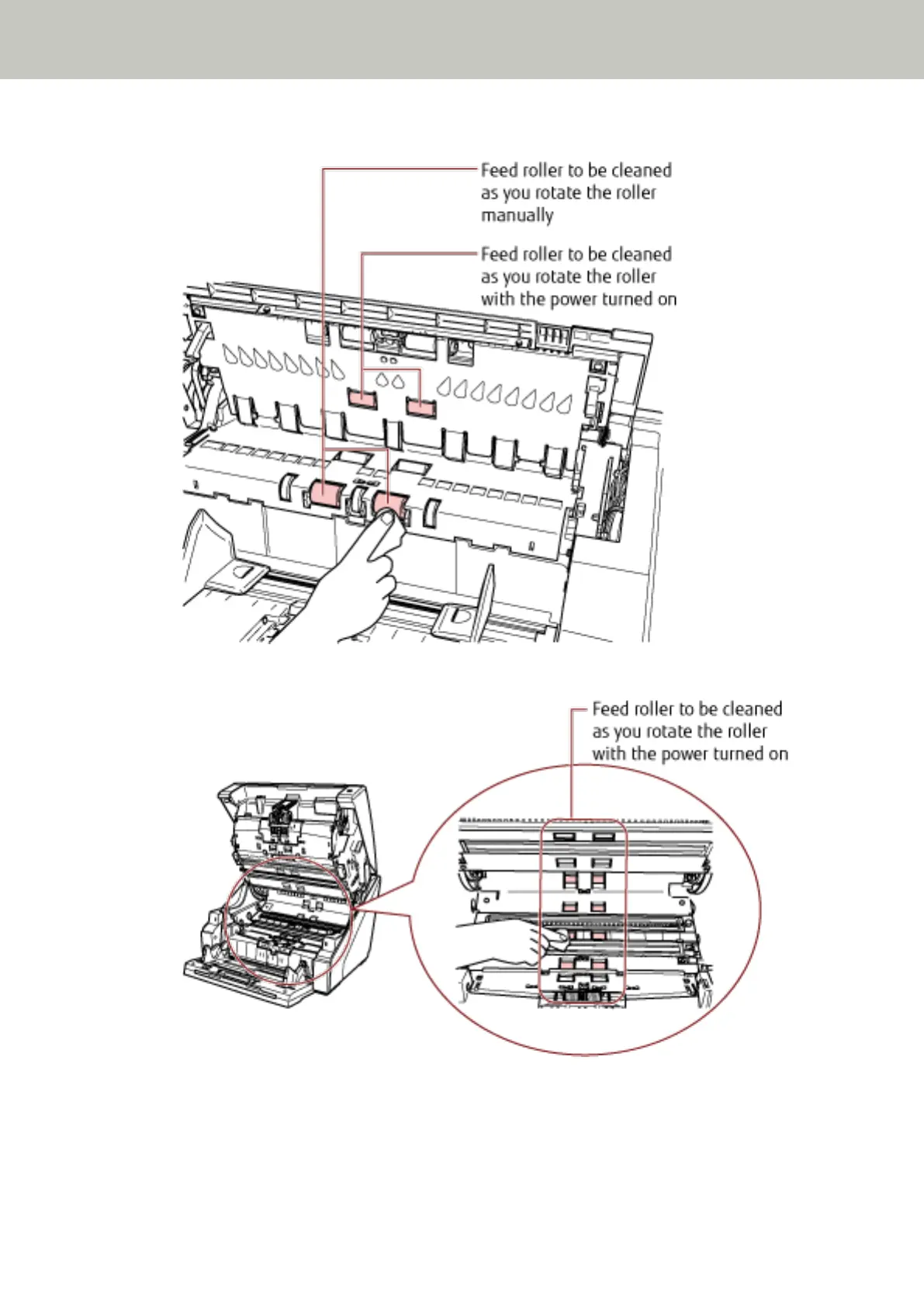 Feed roller to be cleaned as you rotate the roller manually

Feed roller to be cleaned as you rotate the roller with the power turned on

Feed roller to be cleaned as you rotate the roller with the power turned on