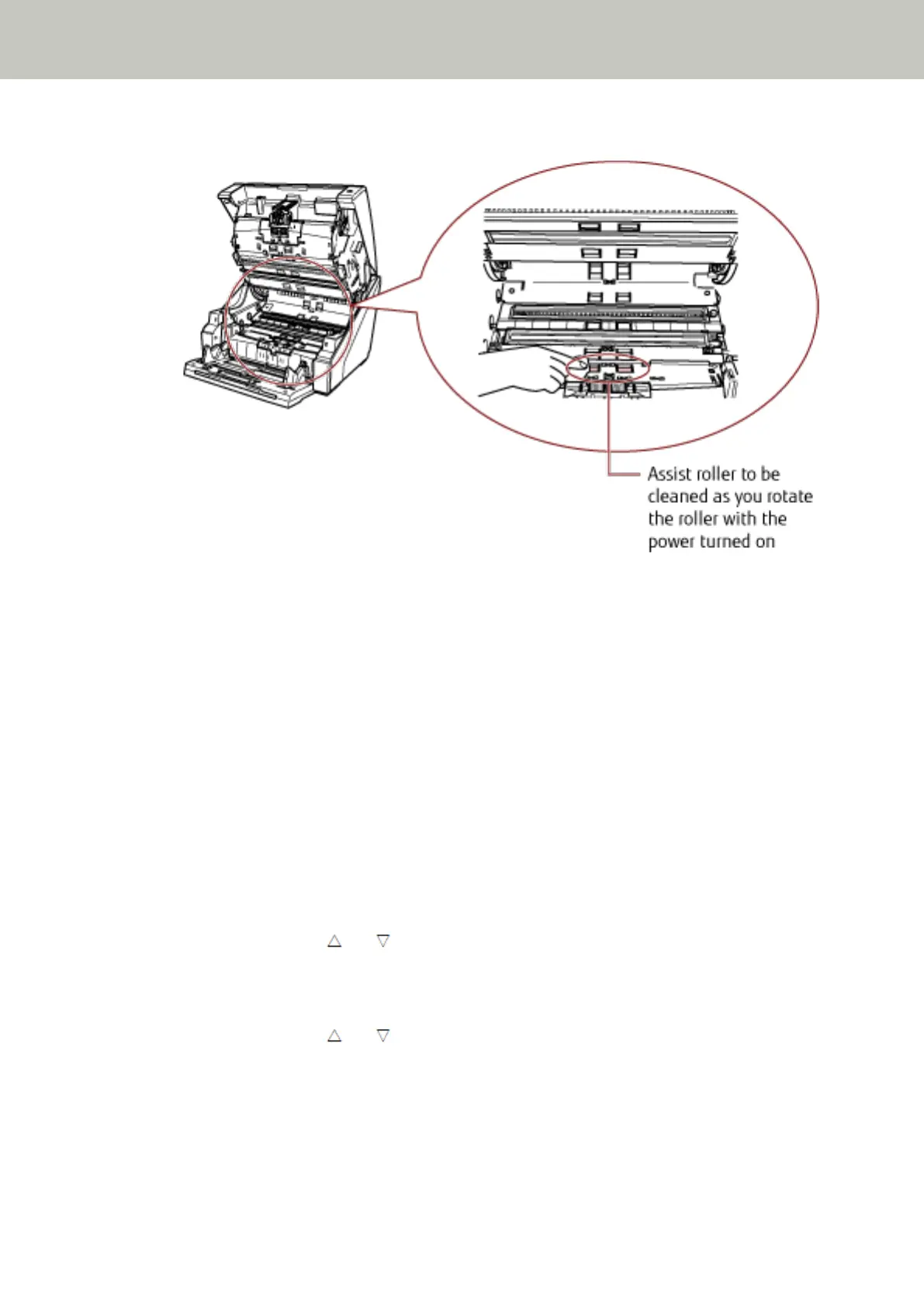 Assist roller to be cleaned as you rotate the roller with the power turned on

△ ▽

△ ▽