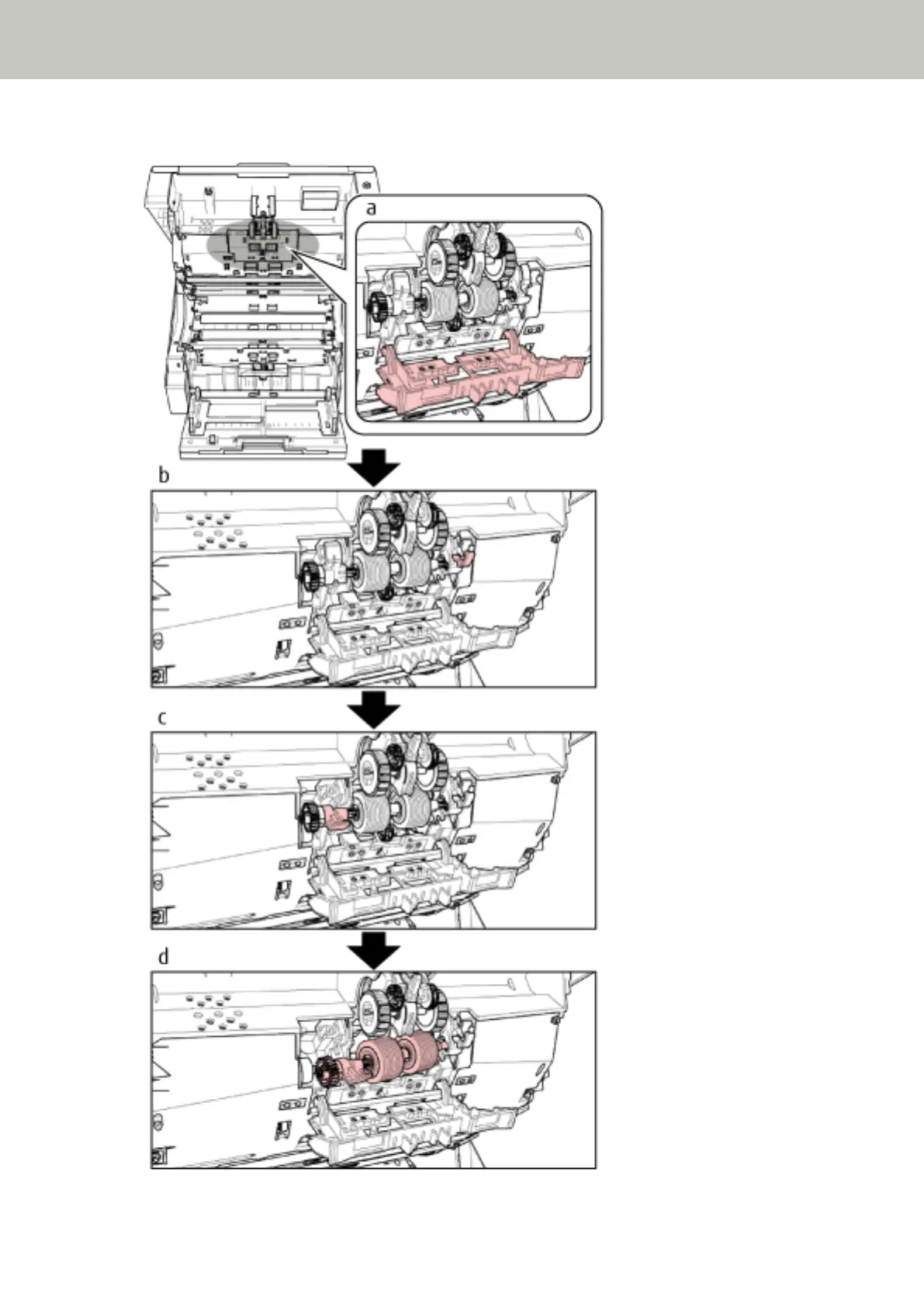 a

b

c

d