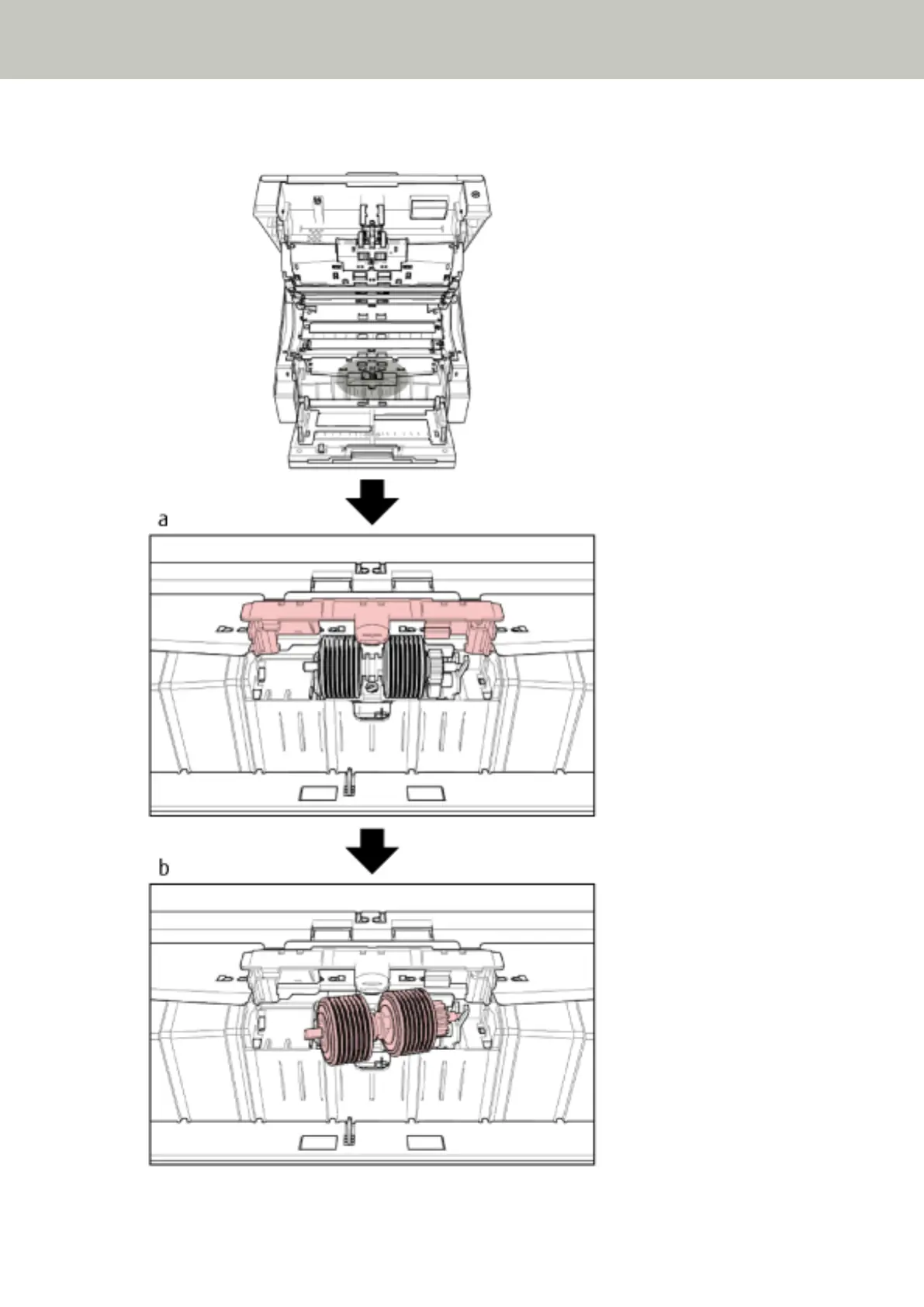 a

b