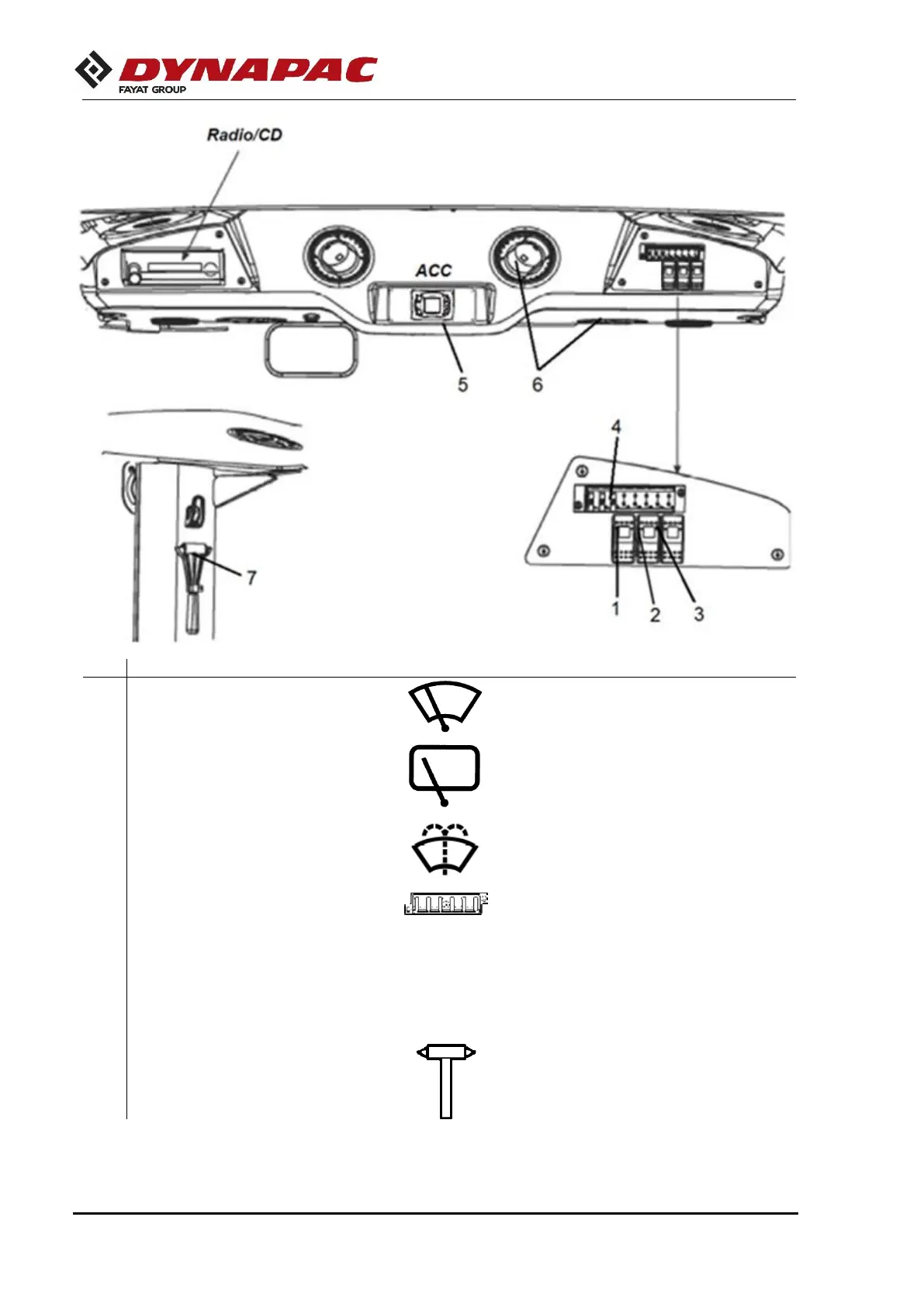 DYNAPAC
FAYAT GROUP

Radio/CD

ACC

5

6

4

7

1 2 3