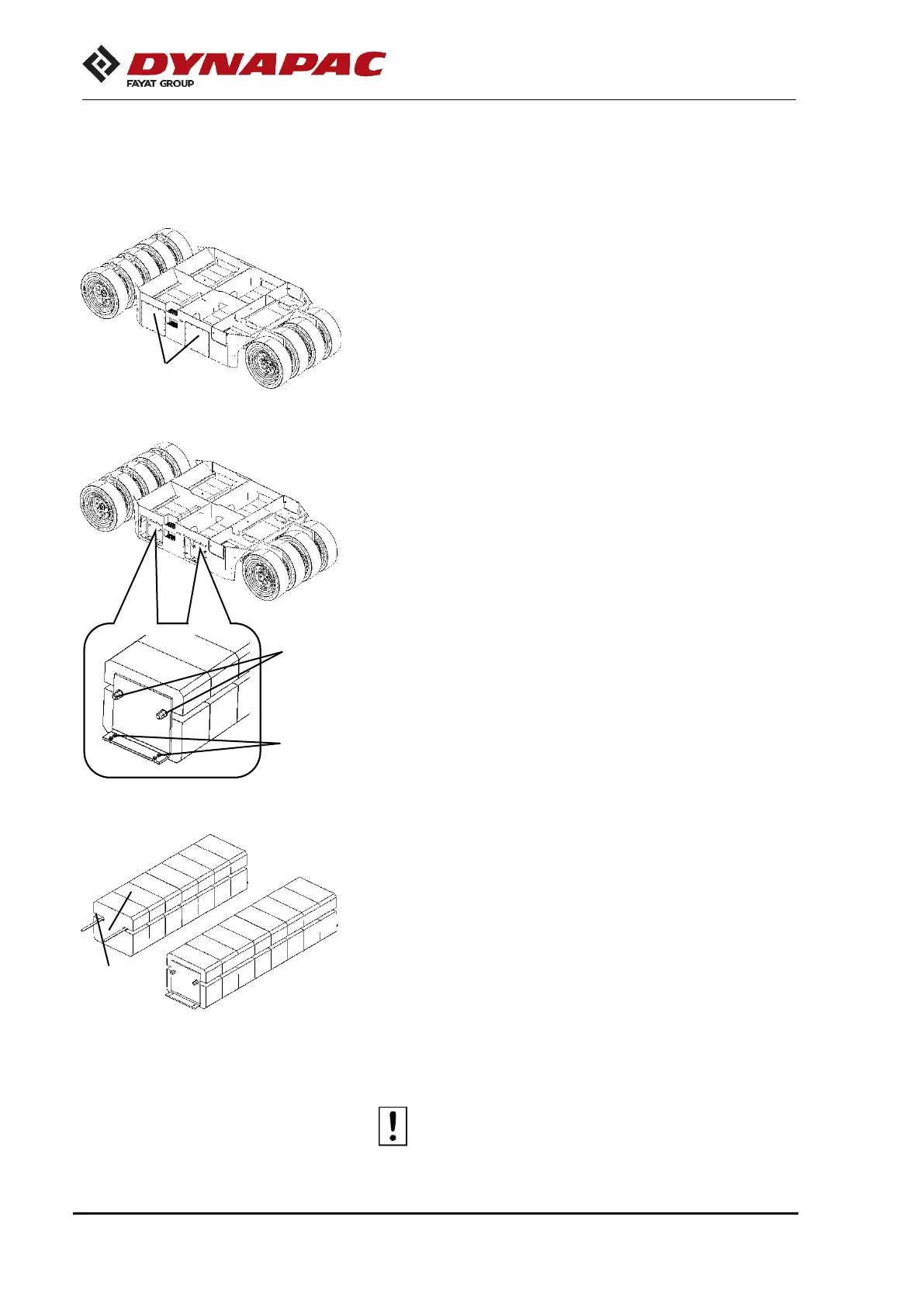 DYNAPAC
FAYAT GROUP

!