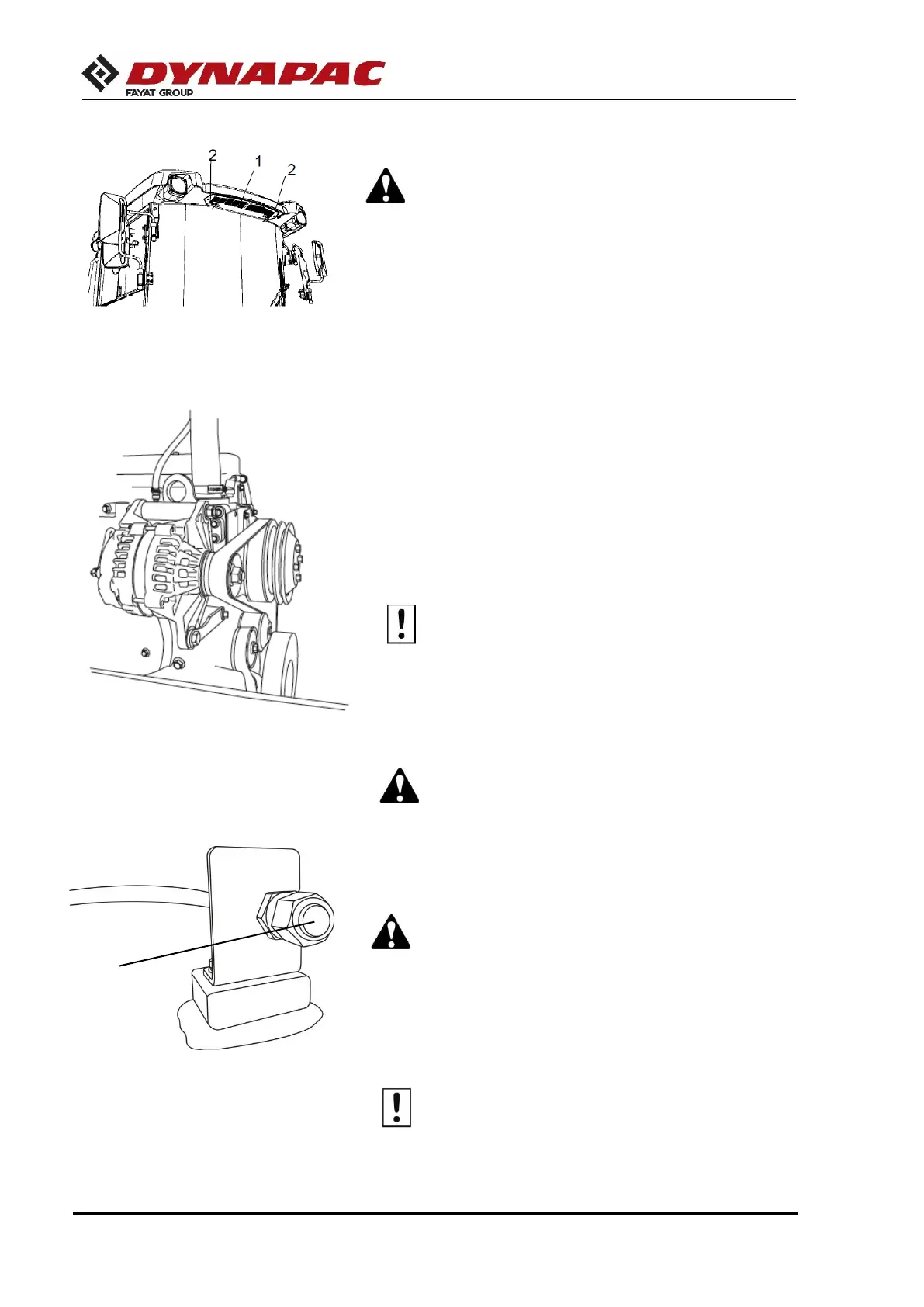 DYNAPAC
FAYAT GROUP

2
1
2