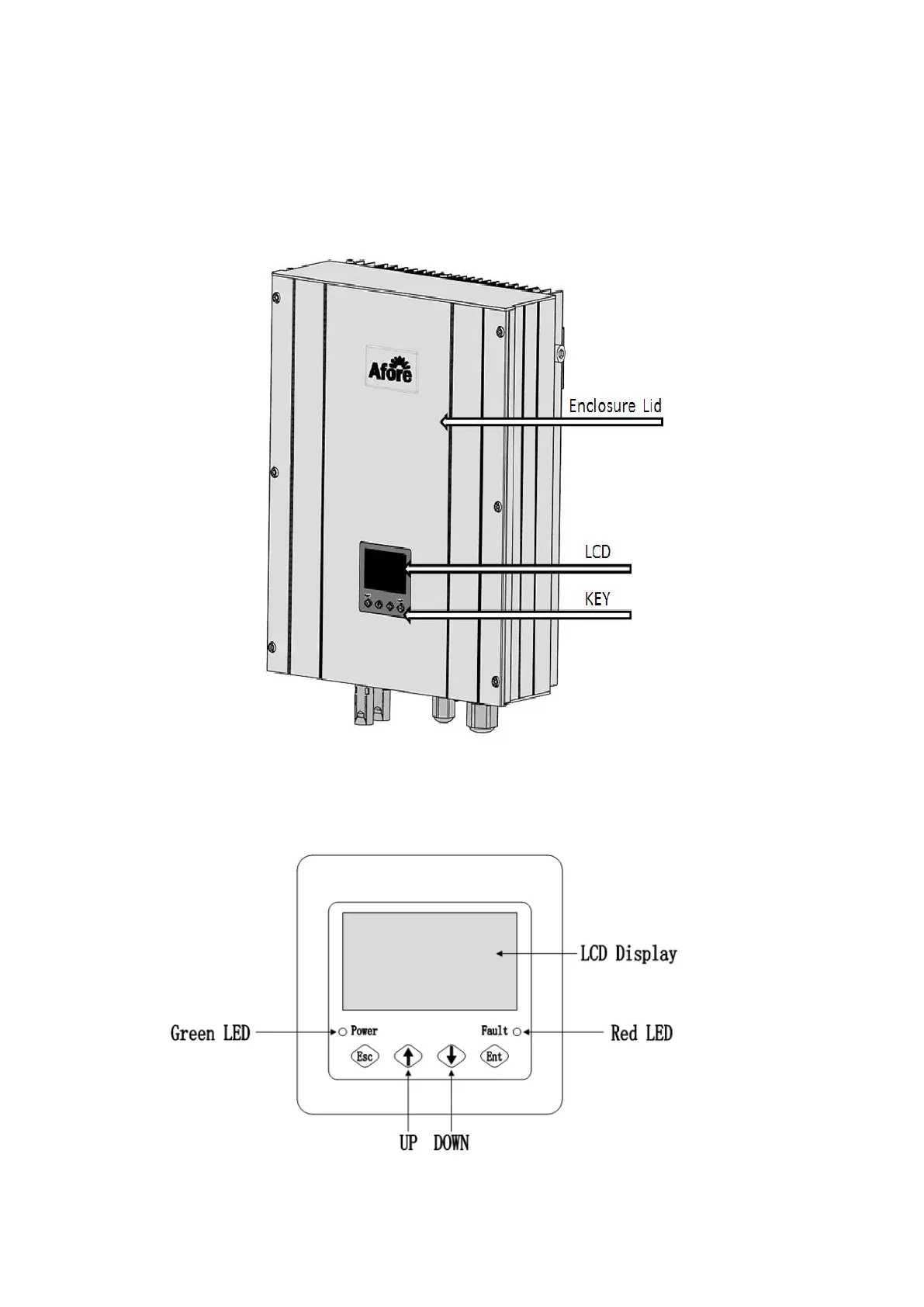 Afore

Enclosure Lid

LCD

KEY

LCD Display

Green LED

Power

Fault

Red LED

Esc

Ent

UP DOWN