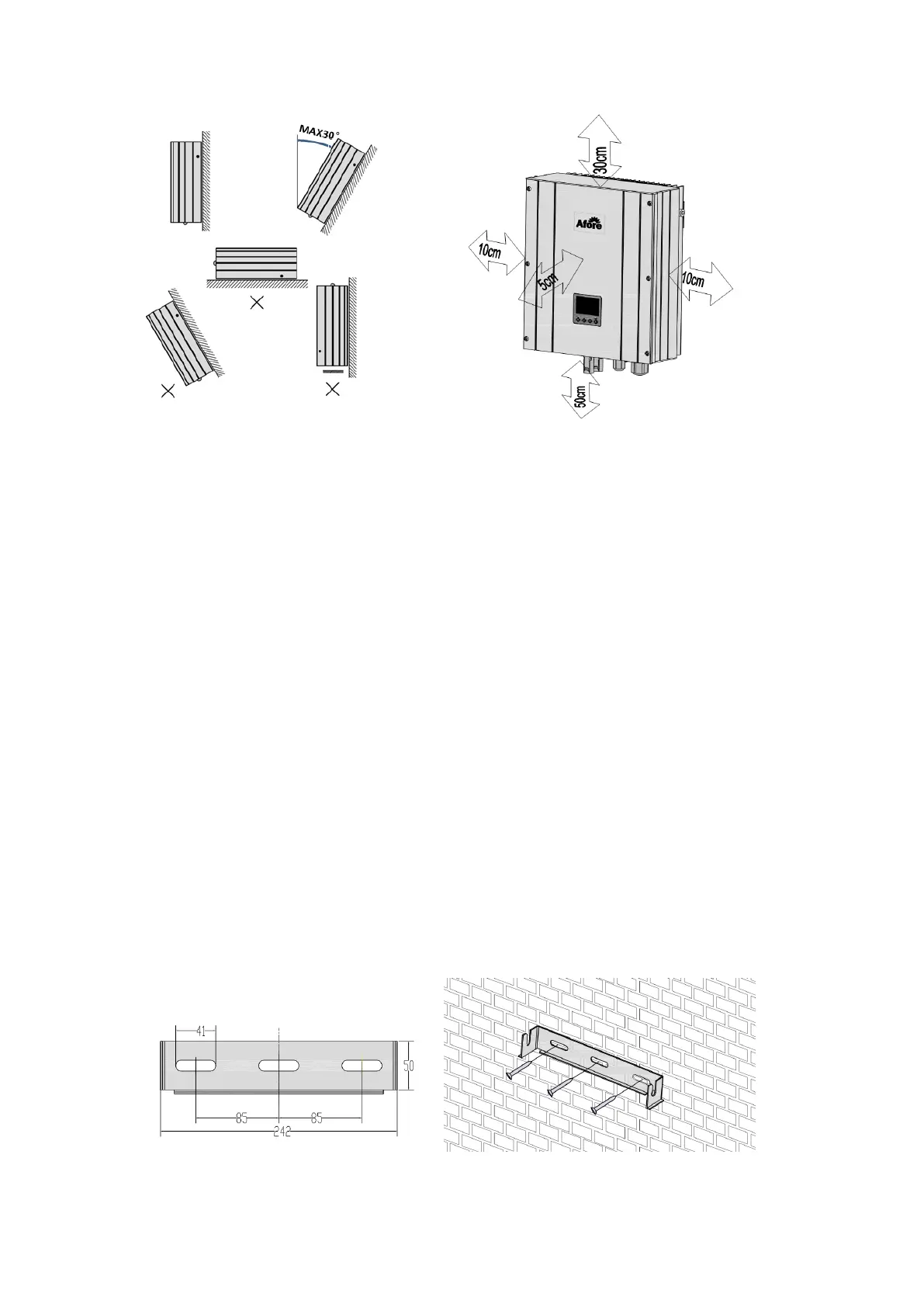 MAX30°

30cm

Afore

10cm

5cm

10cm

50cm

41

50

85

85

242