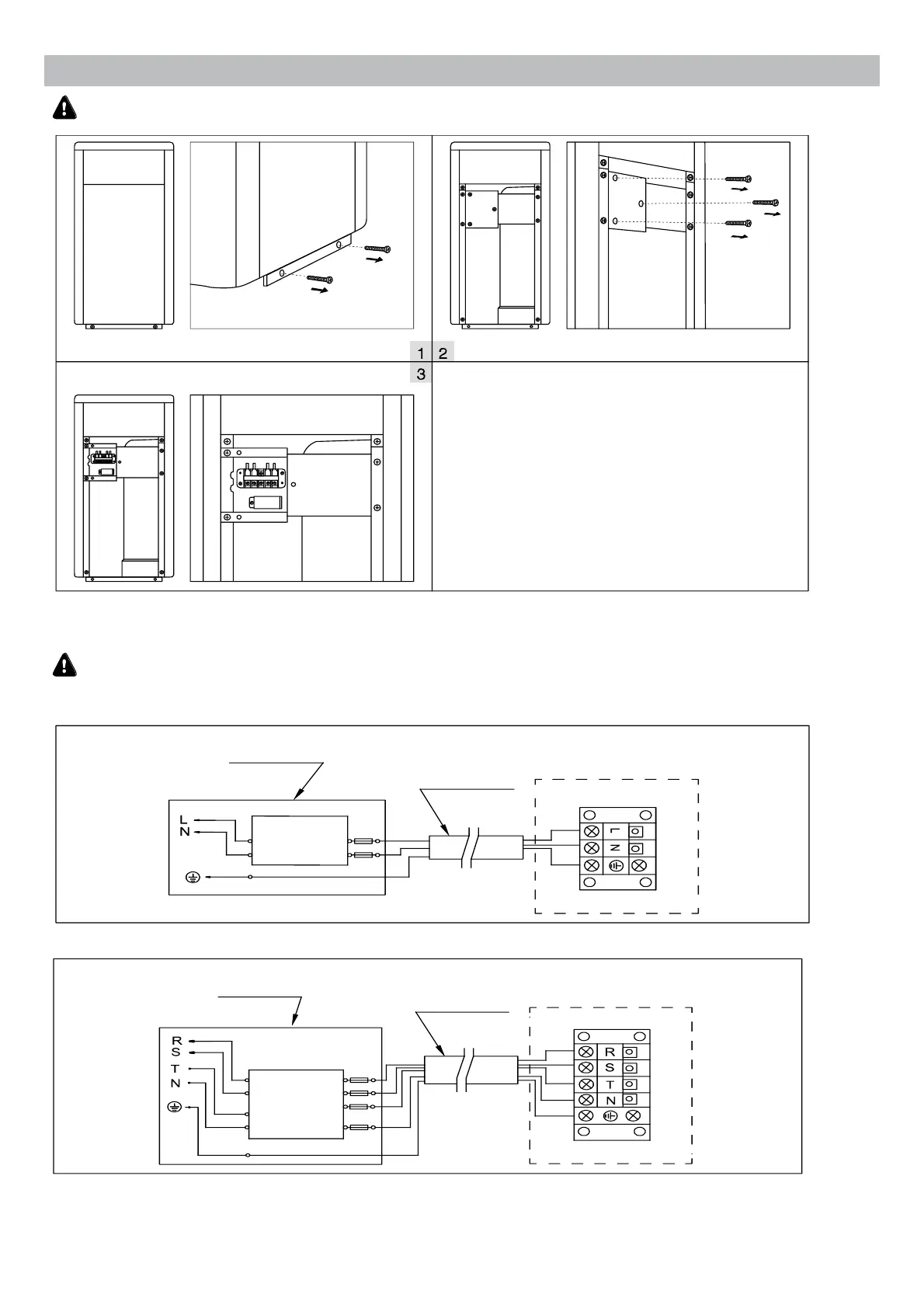 1 2
3

L
N

L
N

R
S
T
N

R
S
T
N