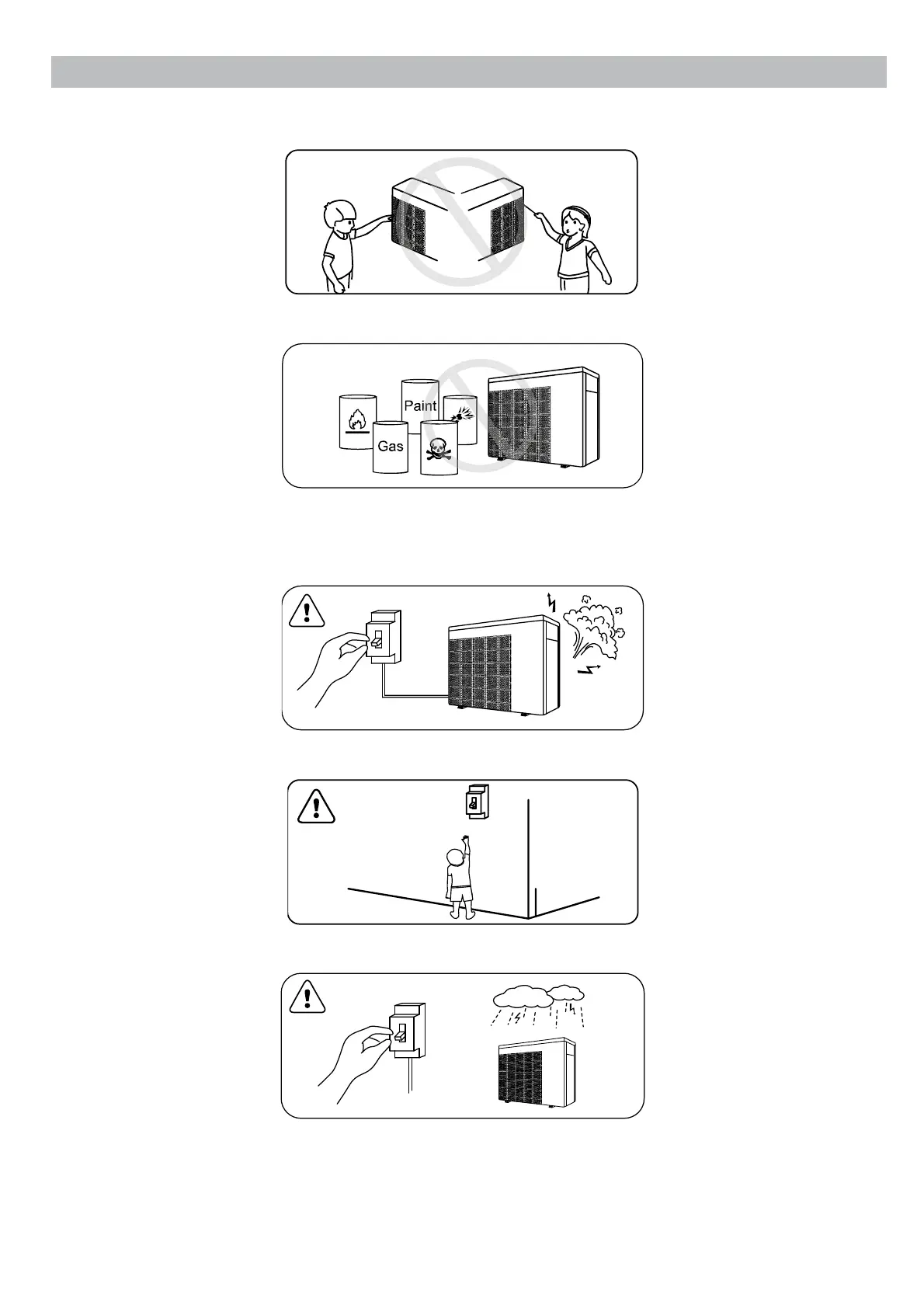 Paint

Gas