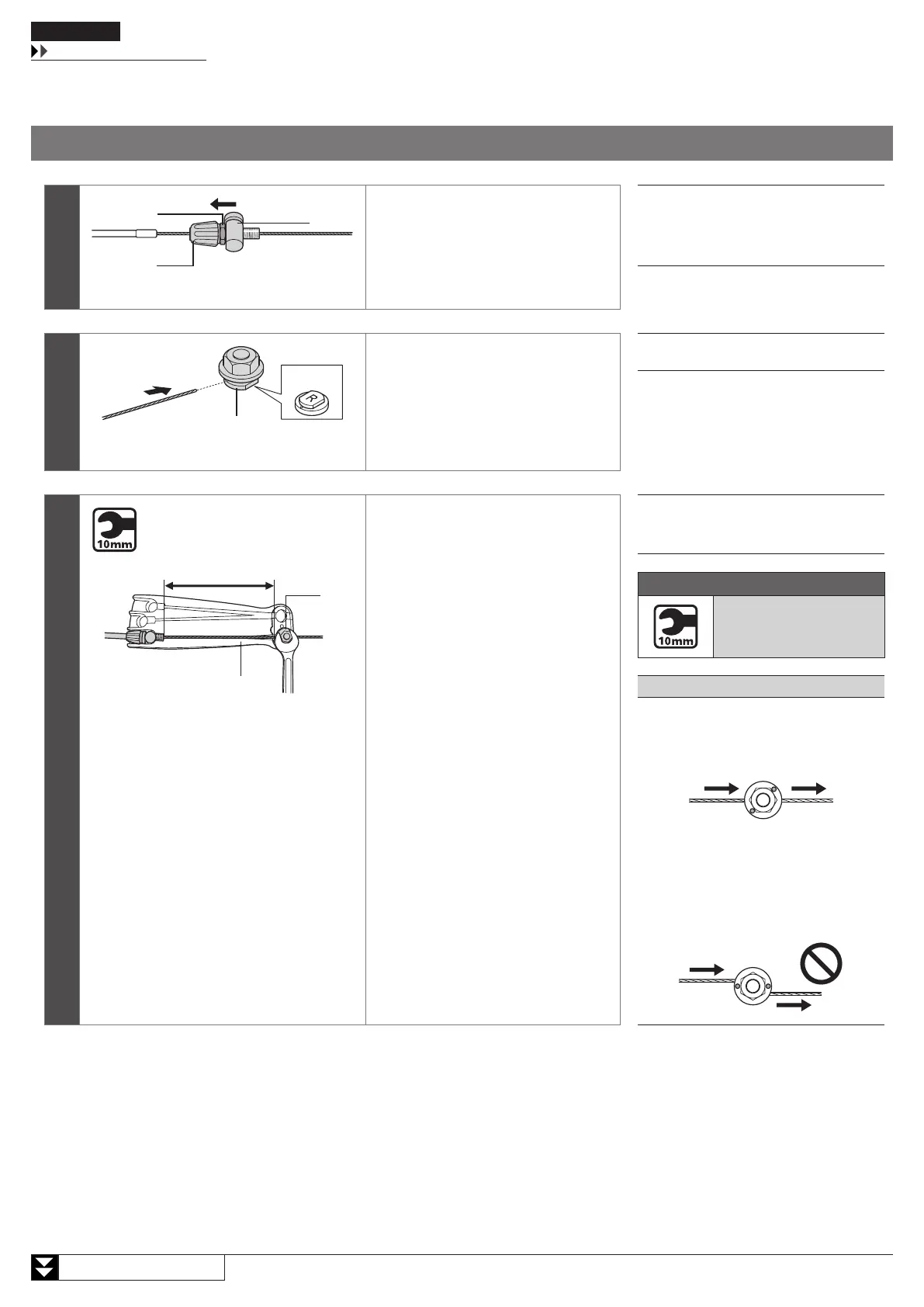 R

10mm

10mm