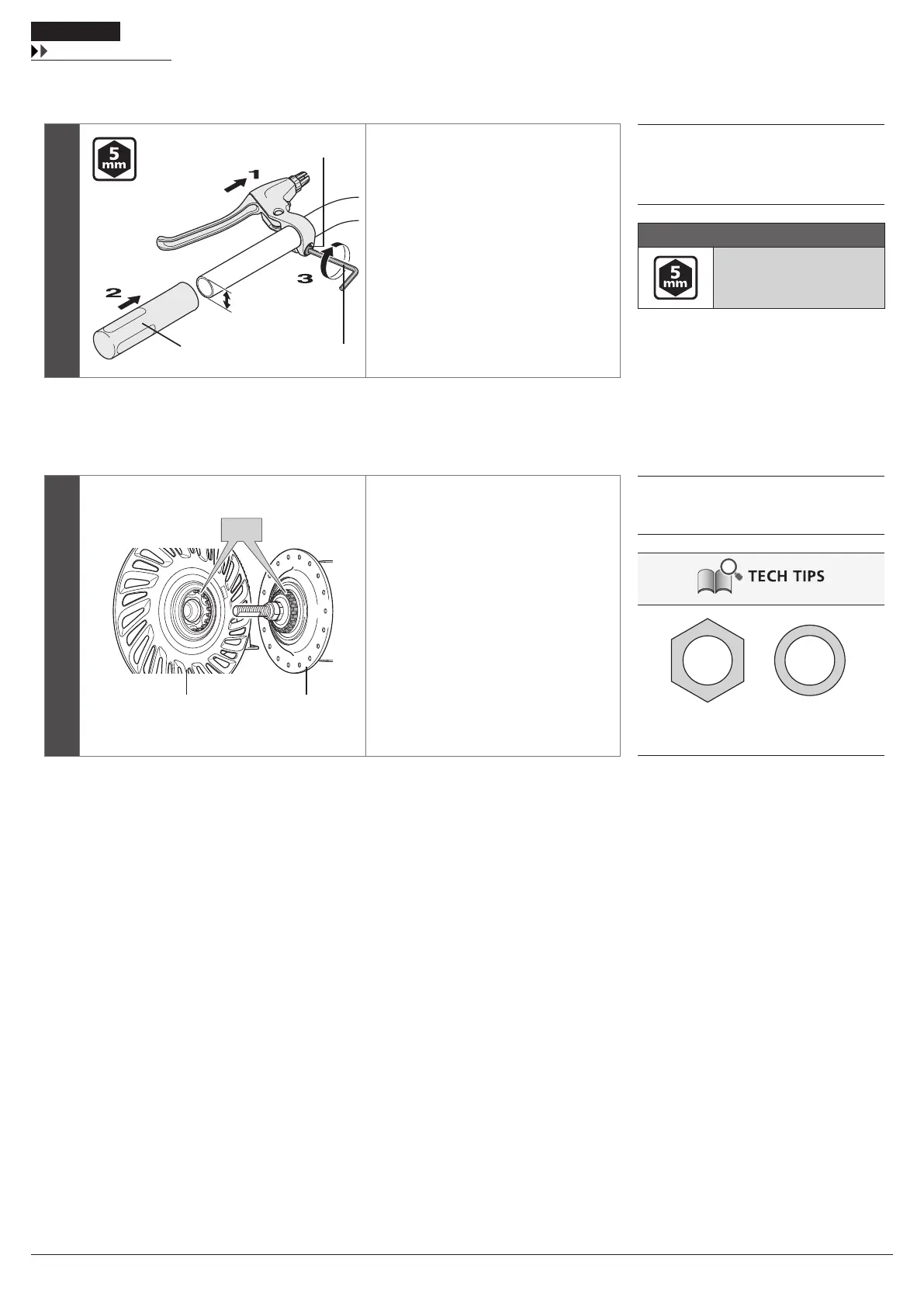 5
mm

1

2

3

5
mm

TECH TIPS