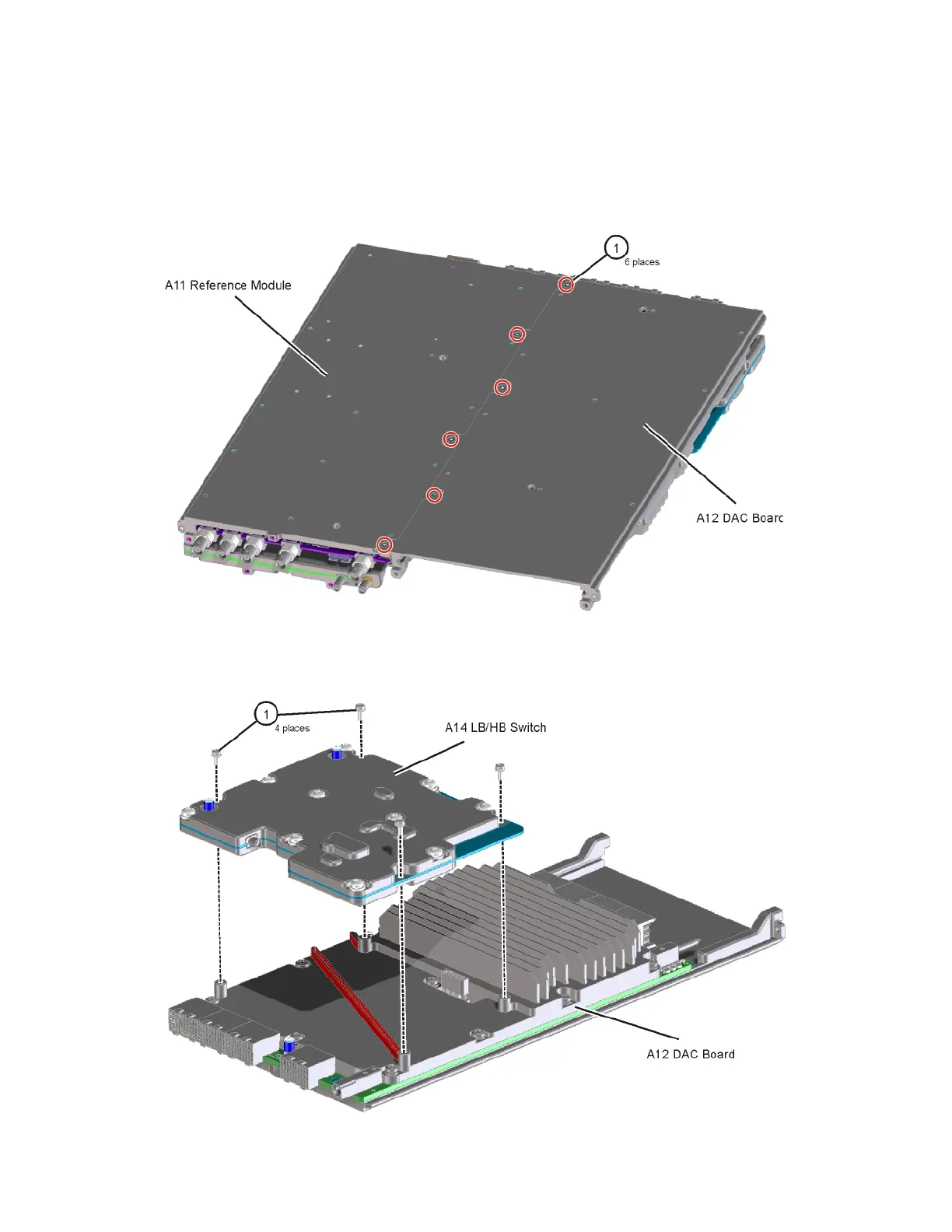 1
6 places
A11 Reference Module
A12 DAC Boarc

1
4 places
A14 LB/HB Switch
A12 DAC Board