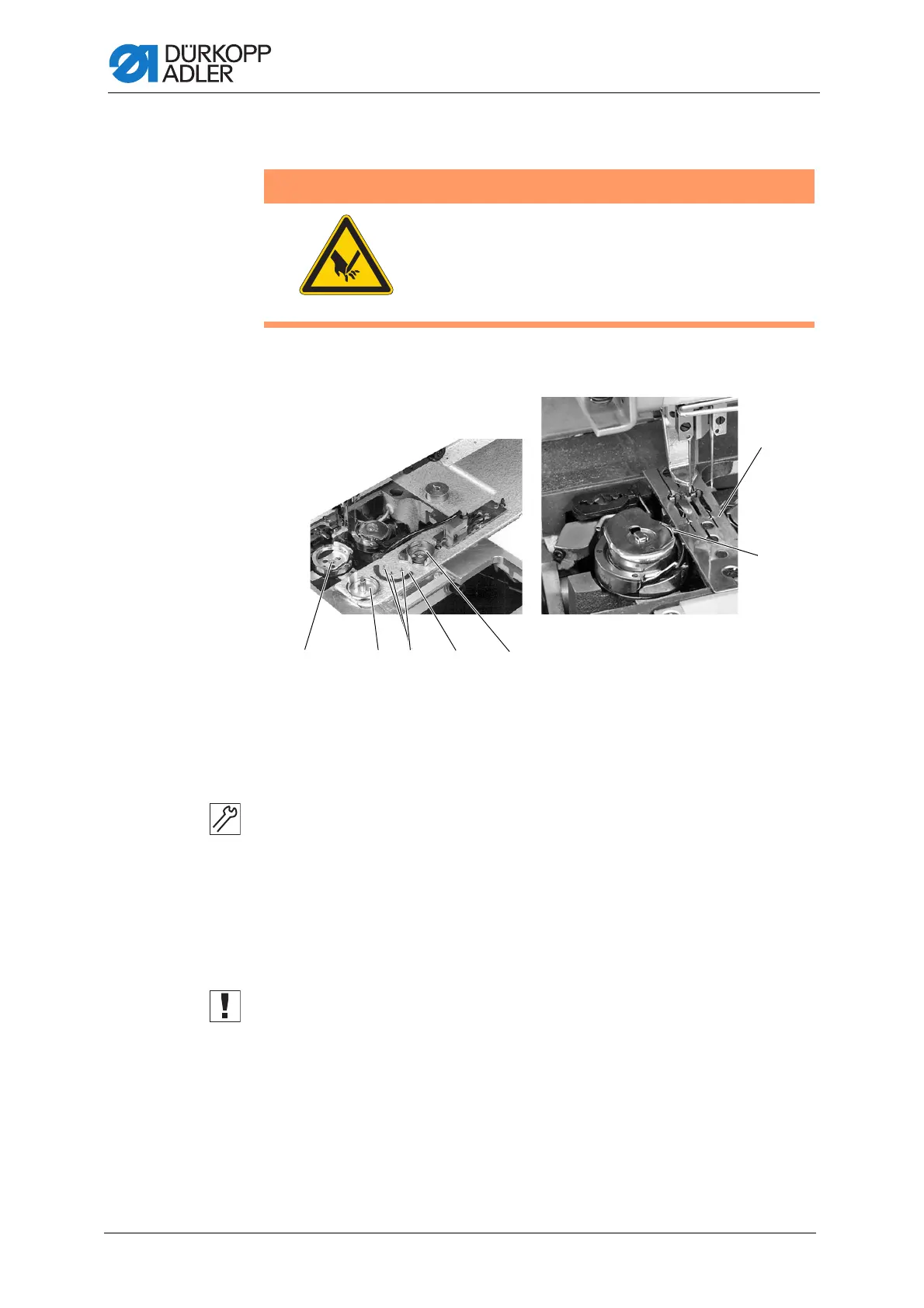 DÜRKOPP ADLER