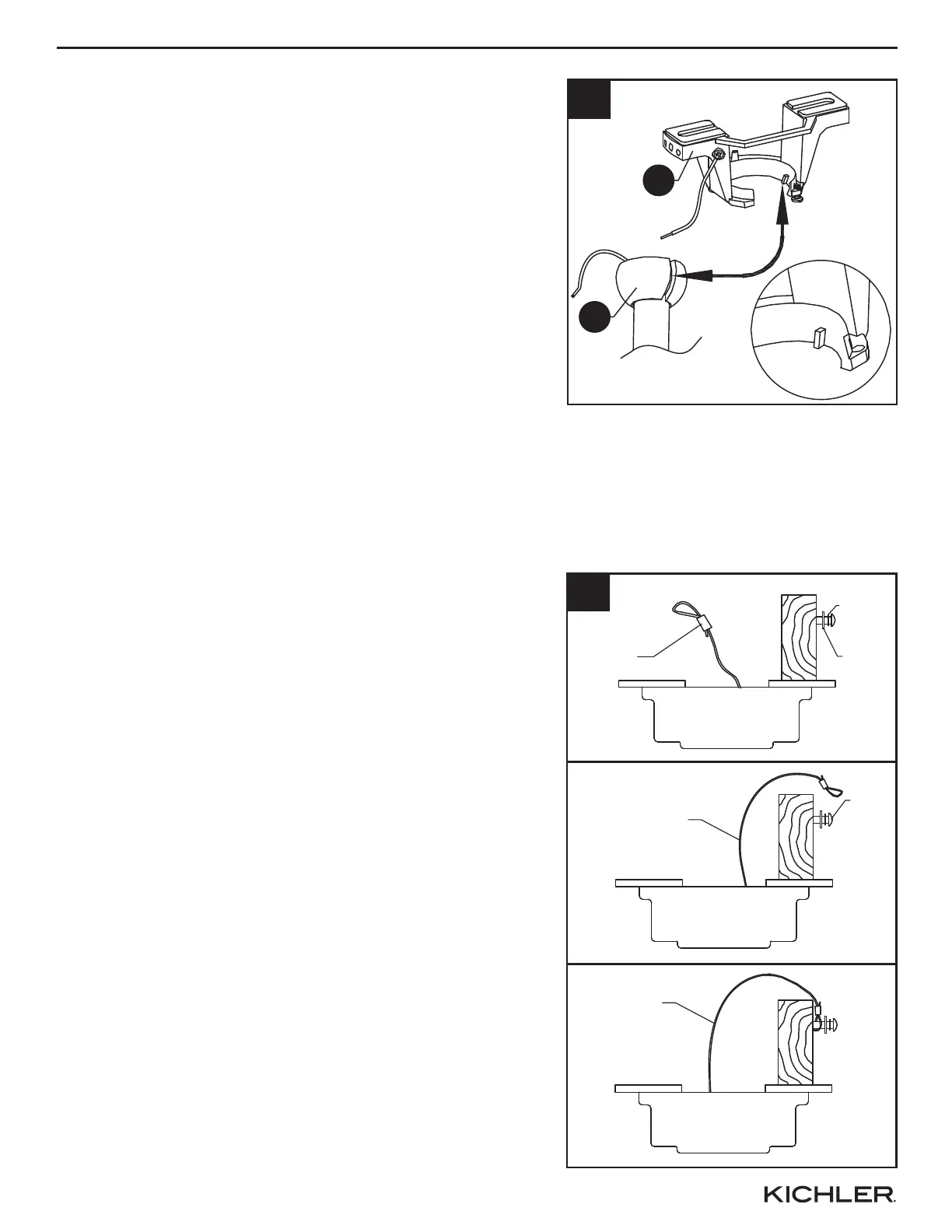 KICHLER.