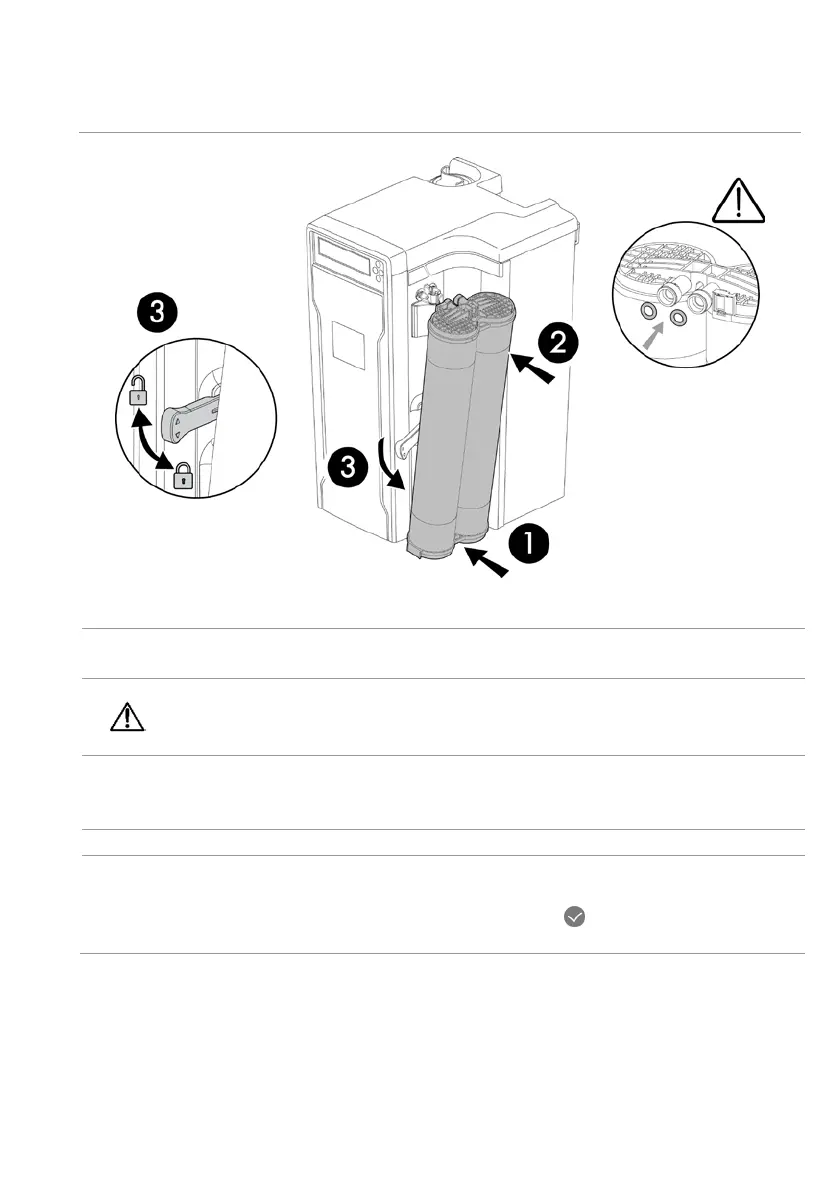 3

2

3

1