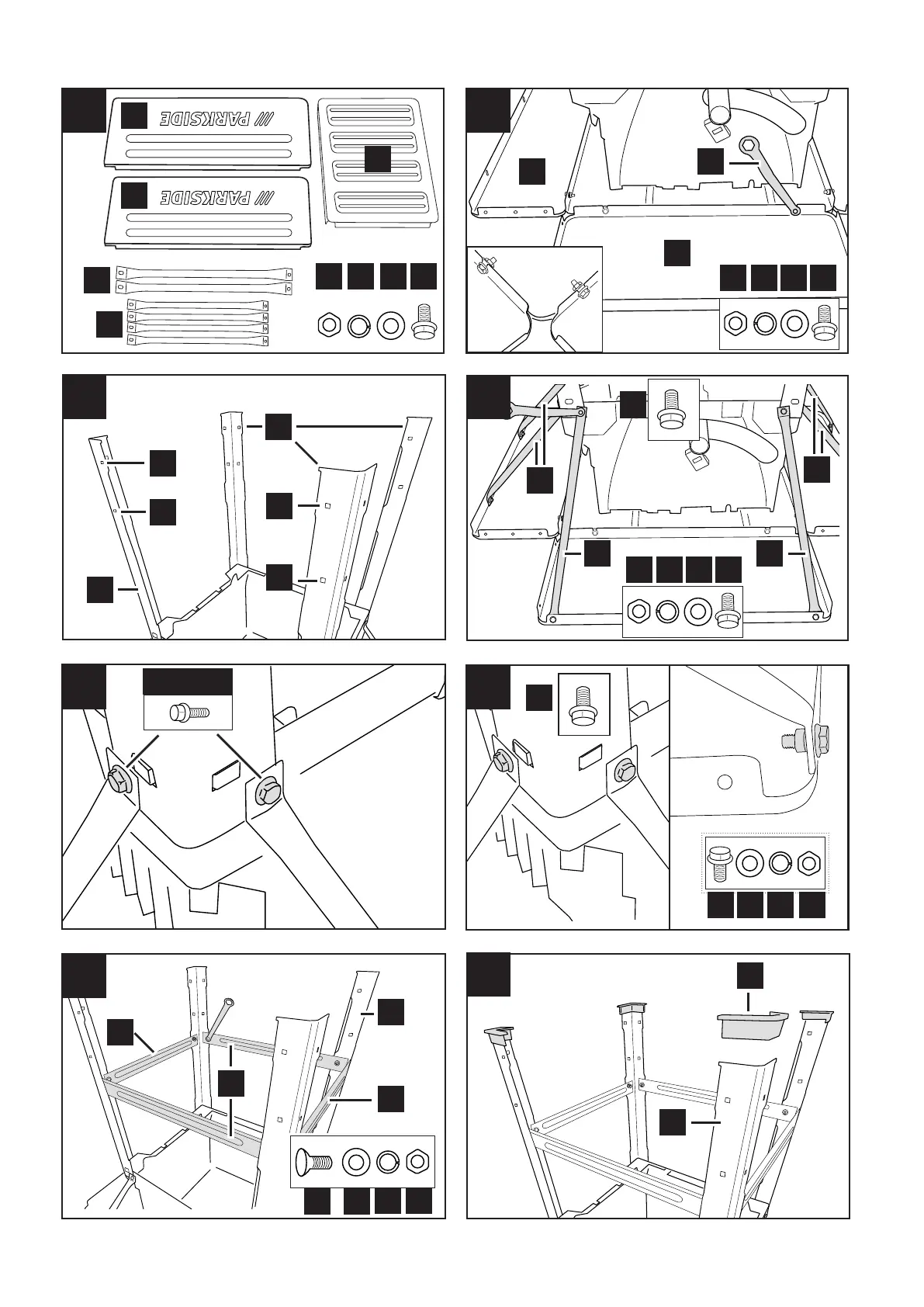 /// PARKSIDE

/// PARKSIDE