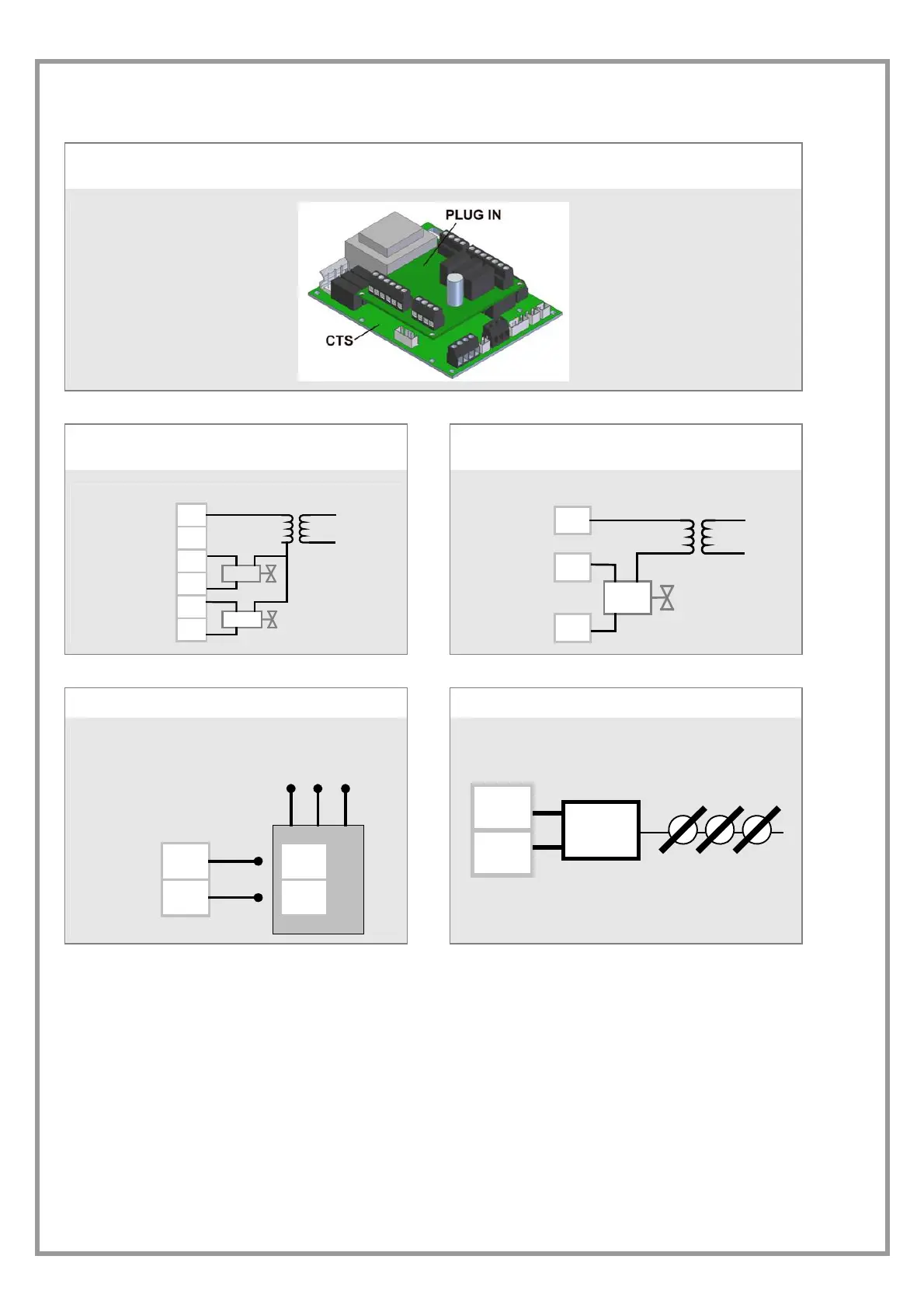 PLUG IN

CTS