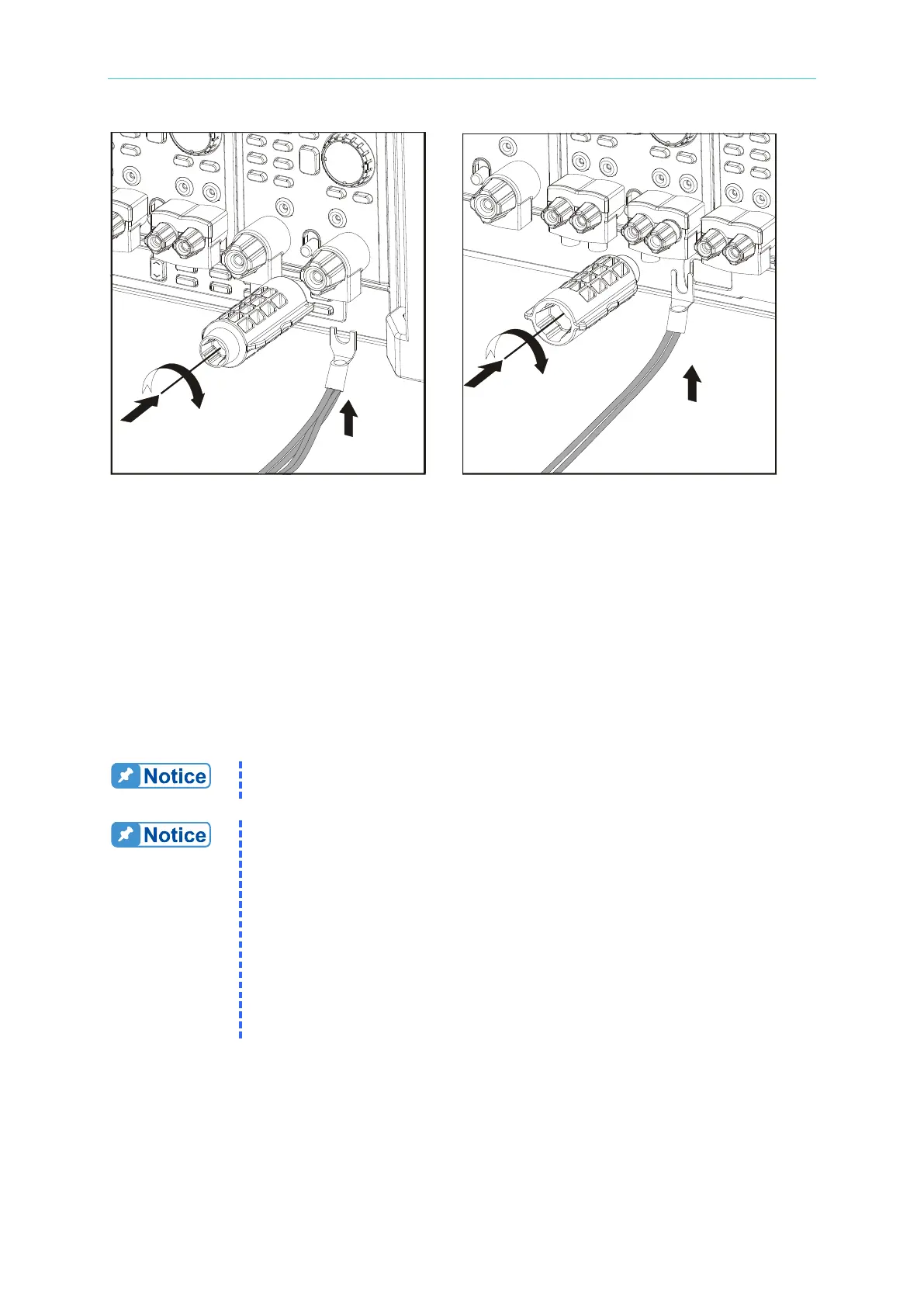 Notice

Notice