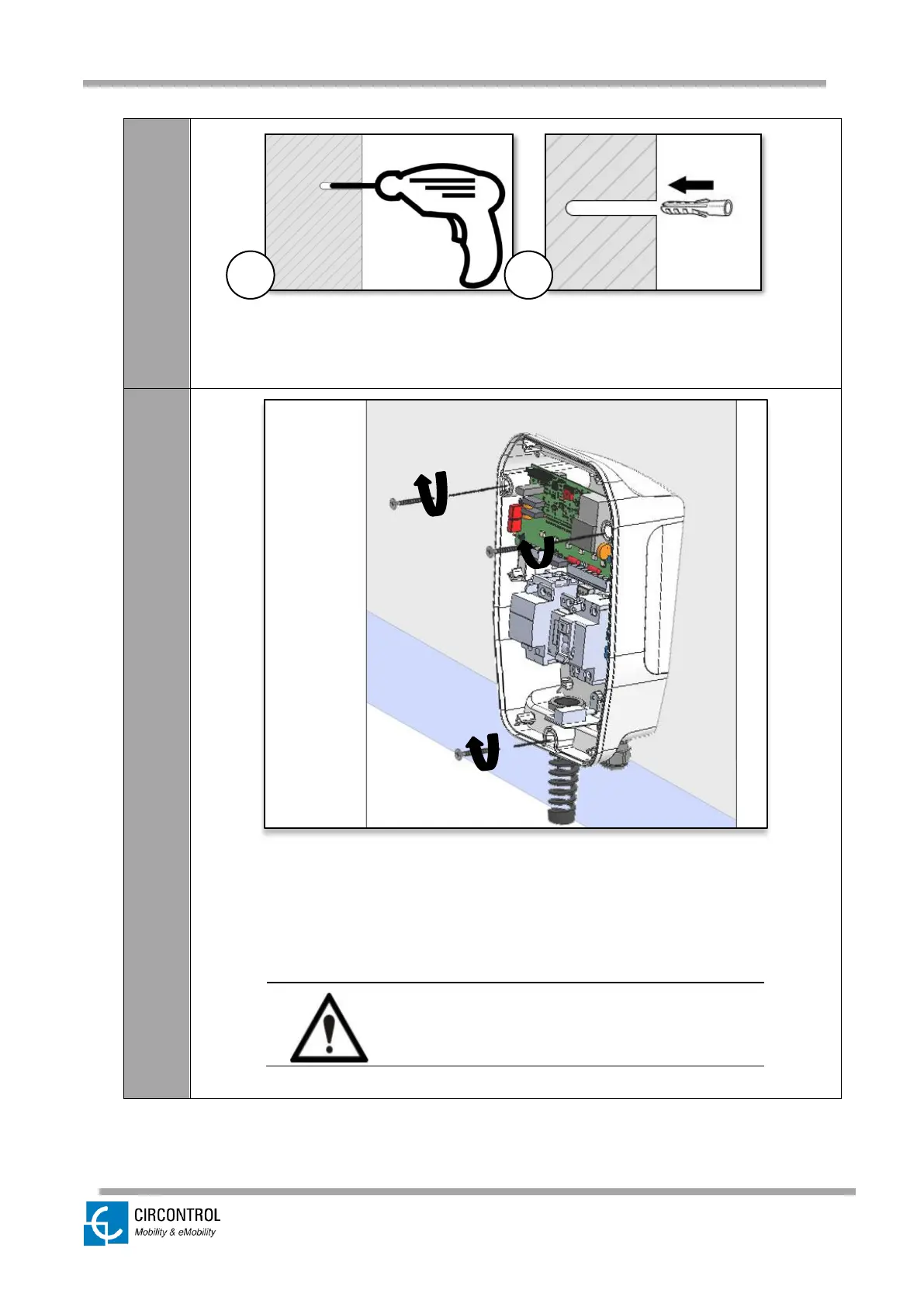 CIRCONTROL
Mobility & eMobility