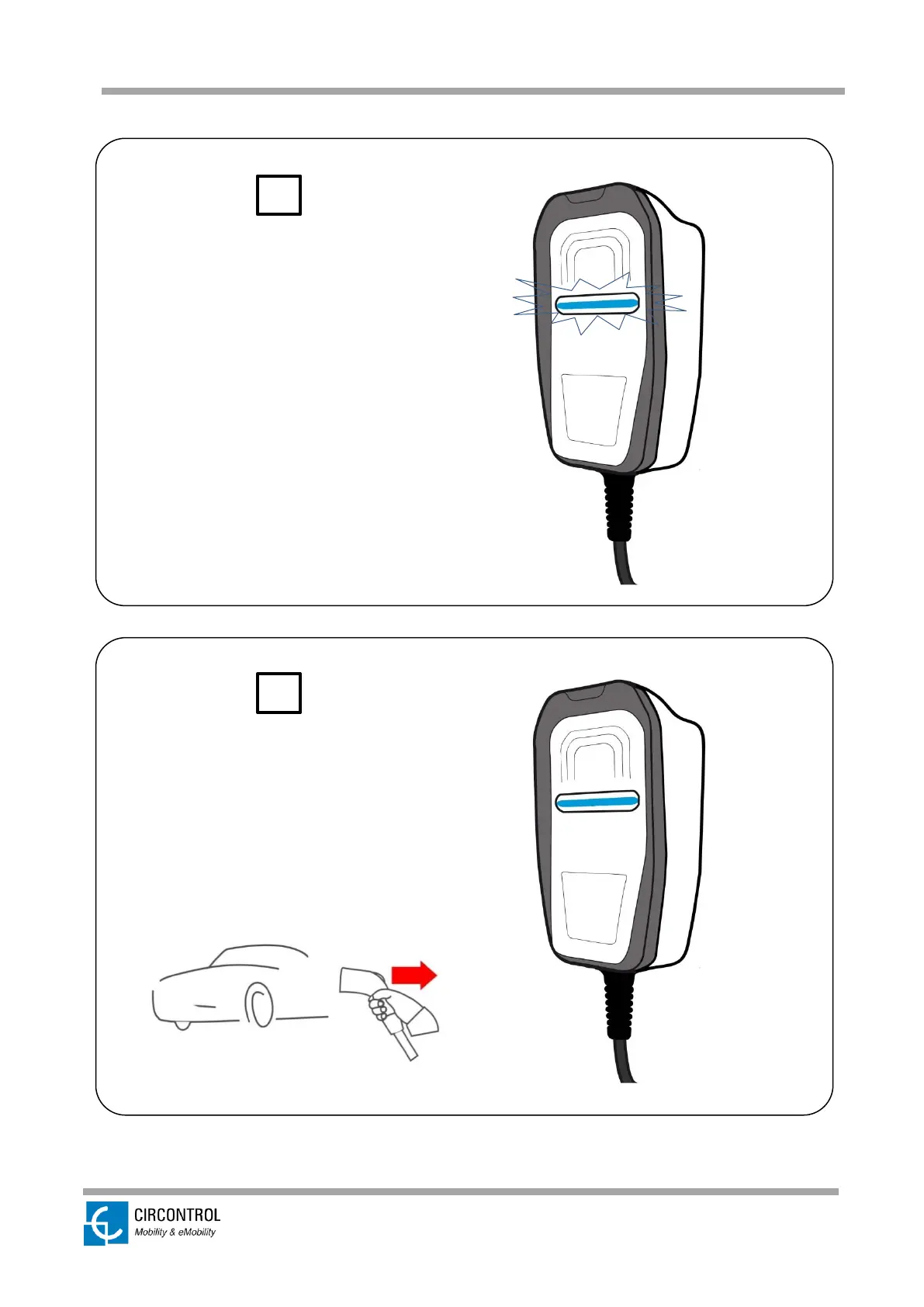 CIRCONTROL
Mobility & eMobility